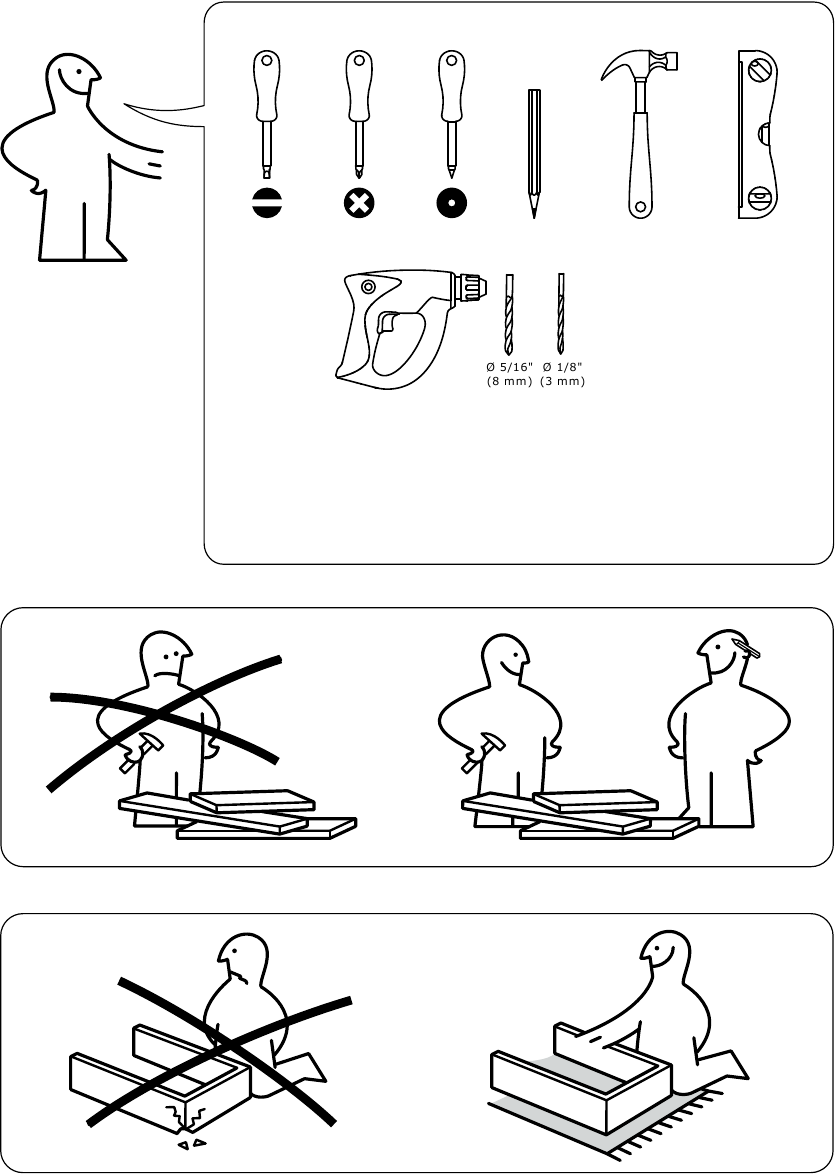 Ø 5/16"
(8 mm)

Ø 1/8"
(3 mm)