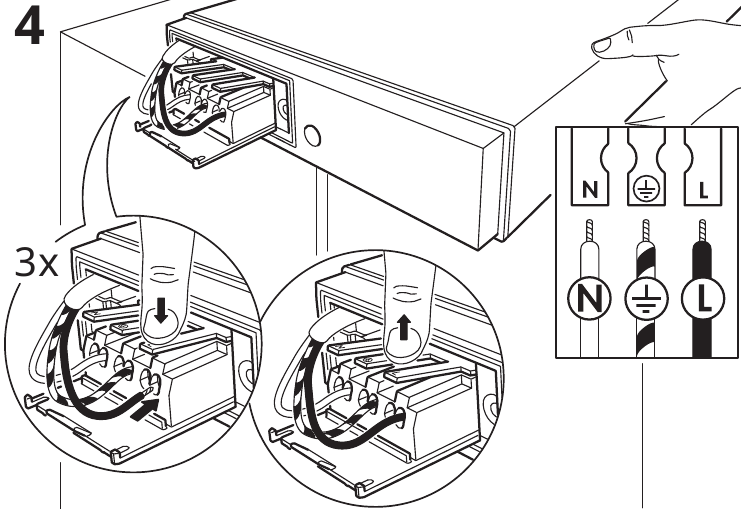 4

3x

N
L

N
L