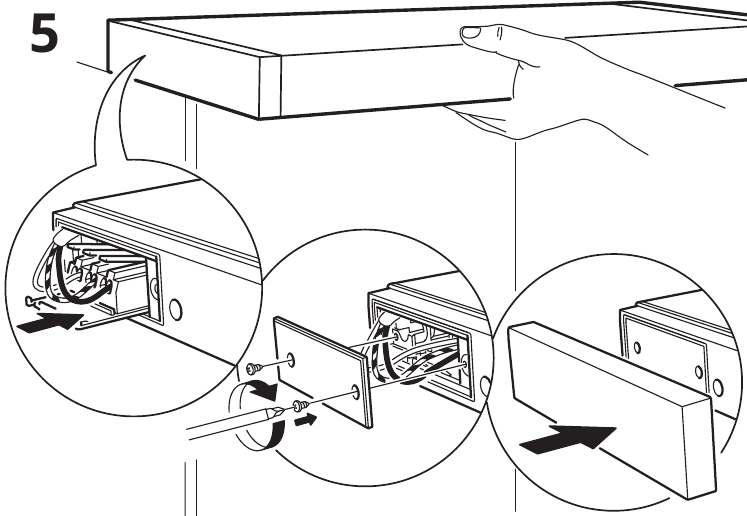 5