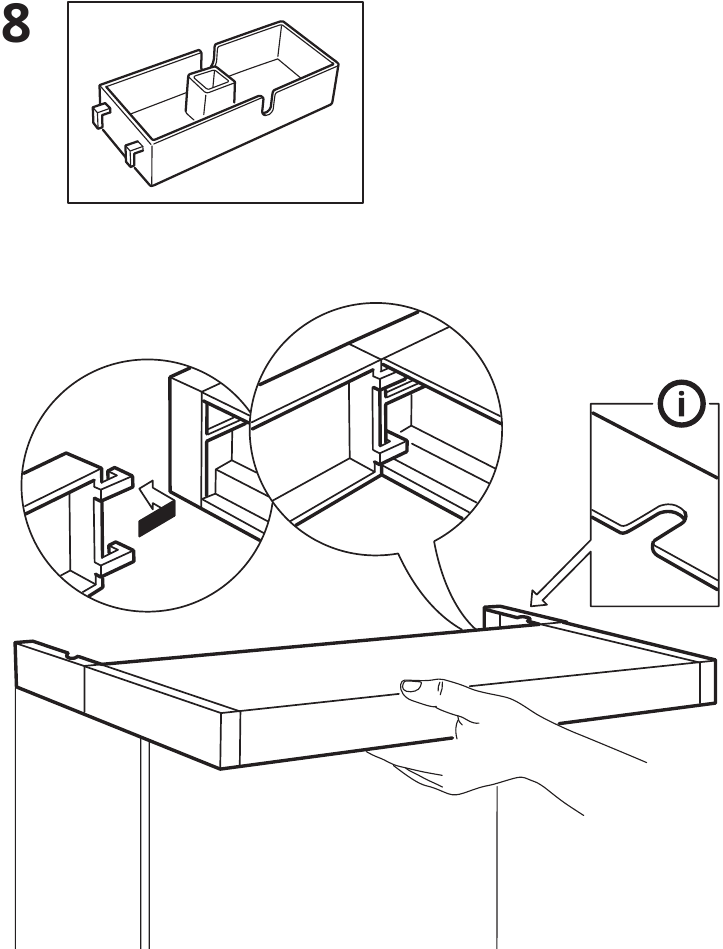 8

i