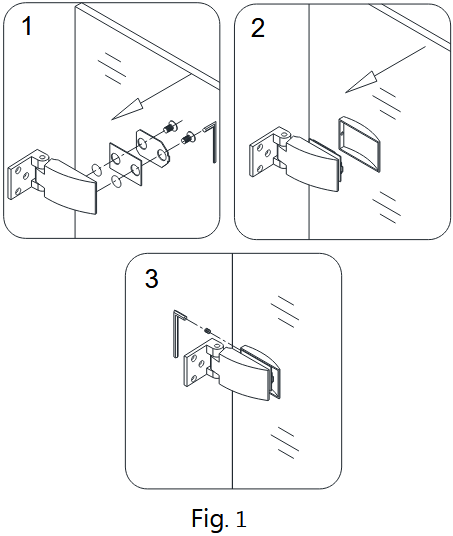 1

2

3

Fig. 1