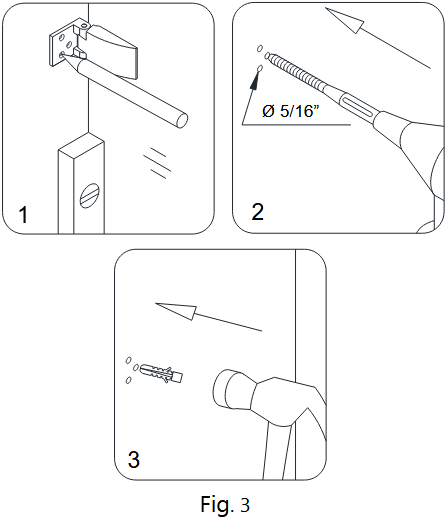 1

Ø 5/16”

2

3

Fig. 3