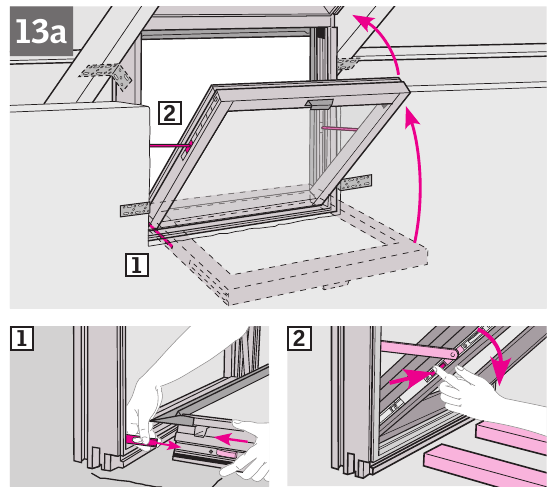 13a

2

1

1

2