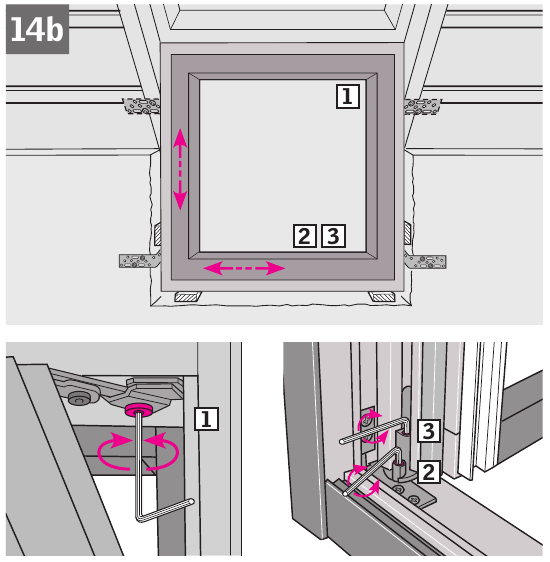 14b

1

2 3

1

3

2