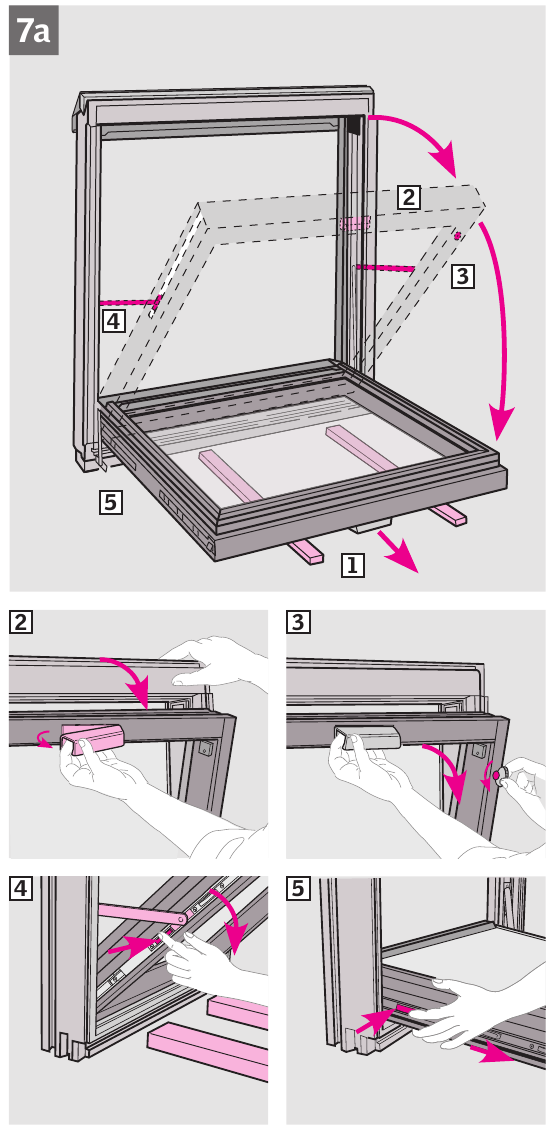 7a

2

3

4

5

1

2

3

4

5