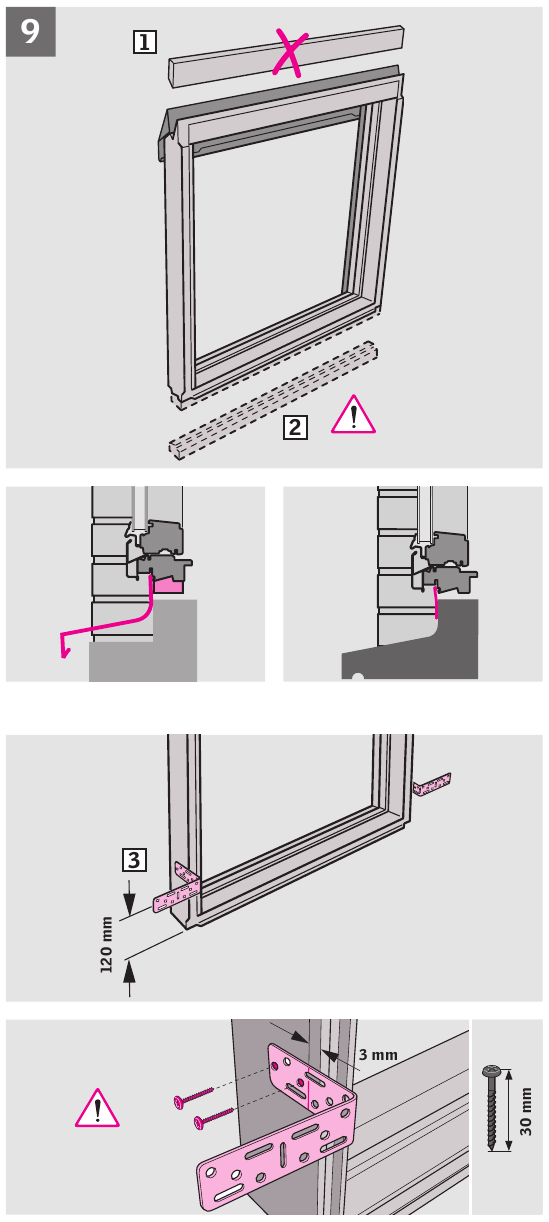 9

1

2

!

3

120 mm

!

3 mm

30 mm