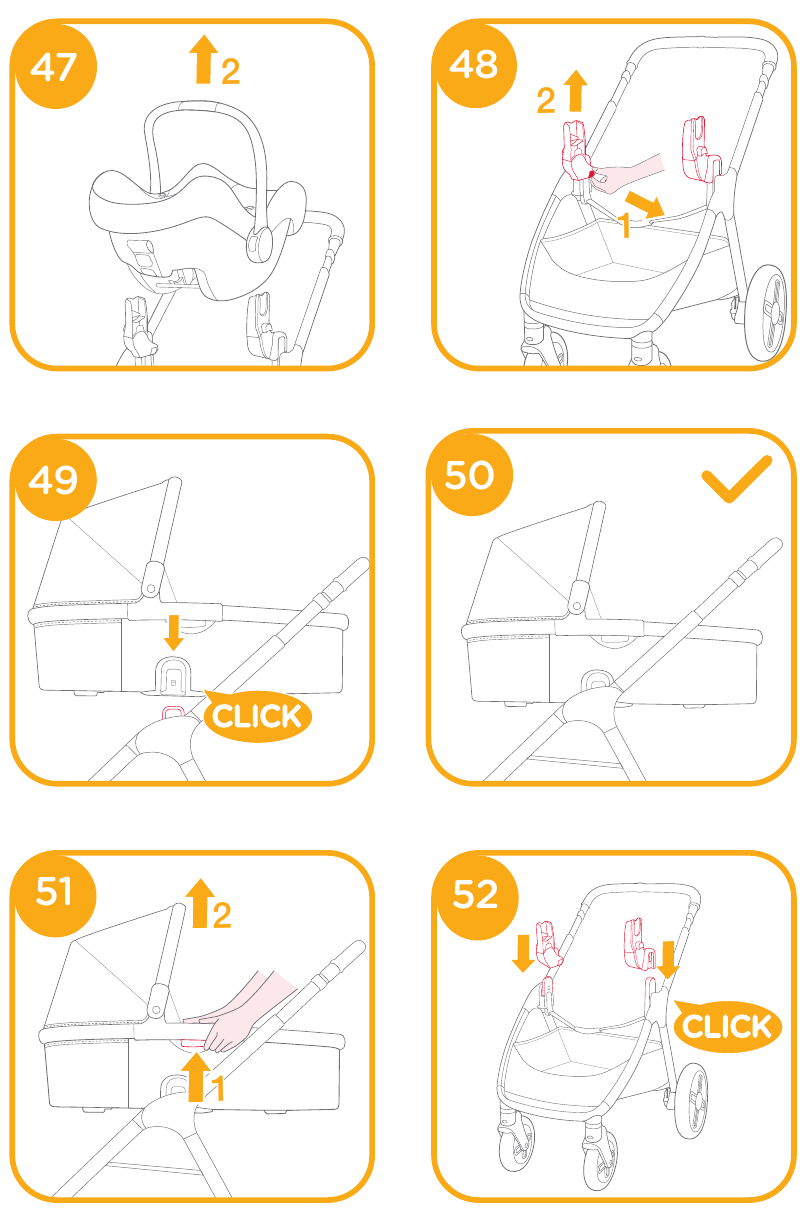 47
2

48
2
1

49
CLICK

50

51
2
1

52
CLICK