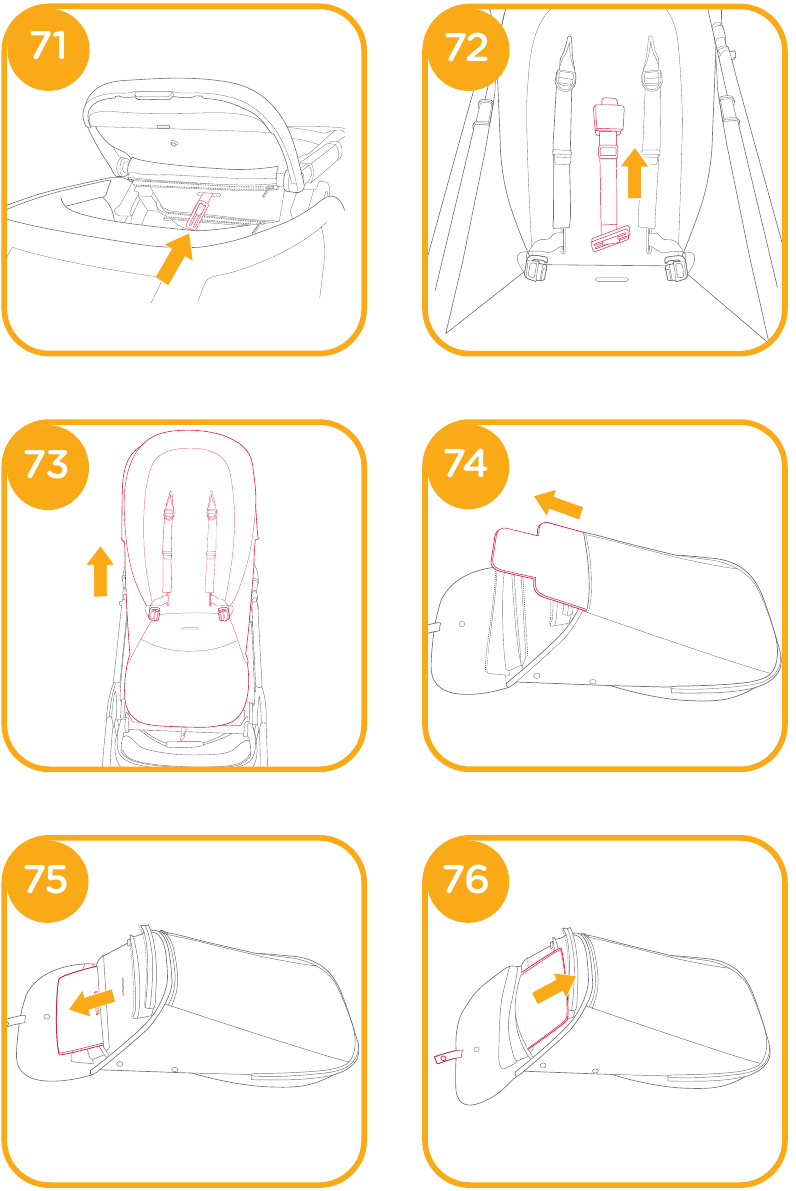 71

72

73

74

75

76