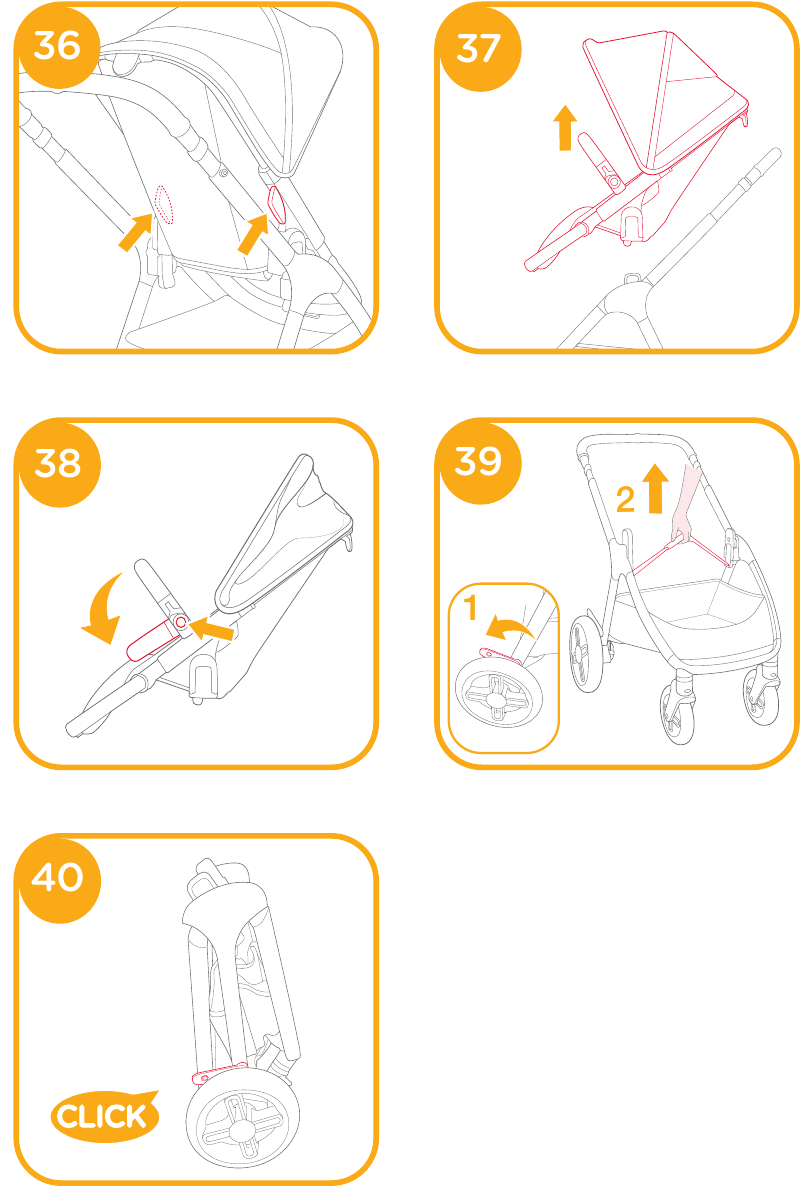 36

37

38

39

2

1

40

CLICK