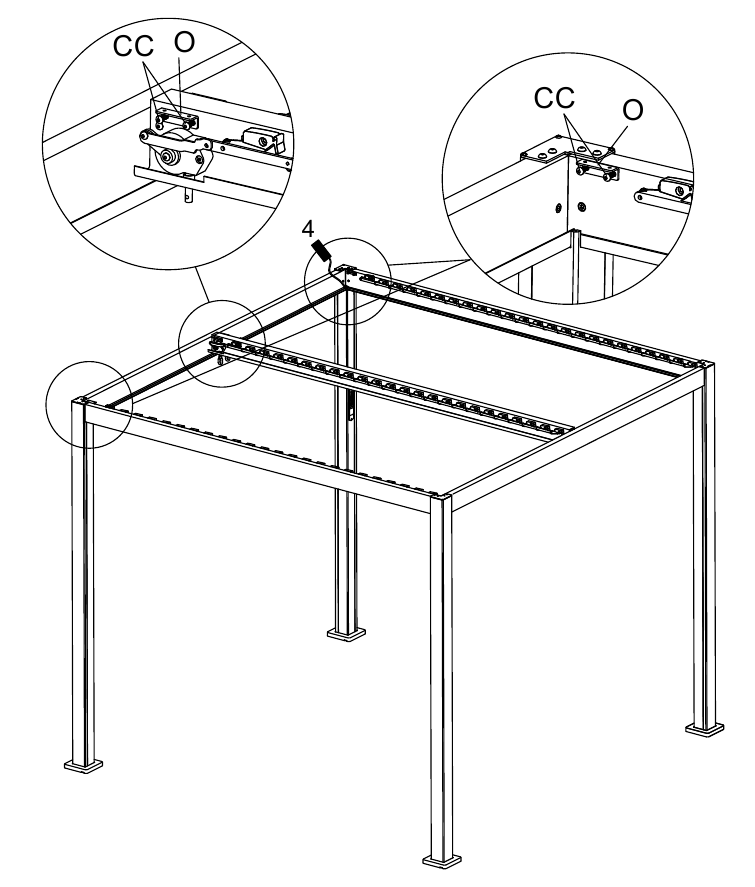 CC O

CC O

4