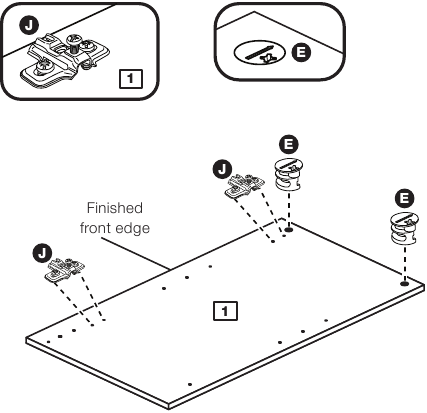 J

1

E

E

J

E

Finished front edge

J

1