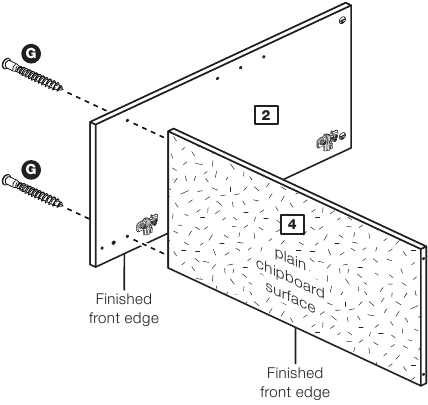 G

G

2

4

plain chipboard surface

Finished front edge

Finished front edge