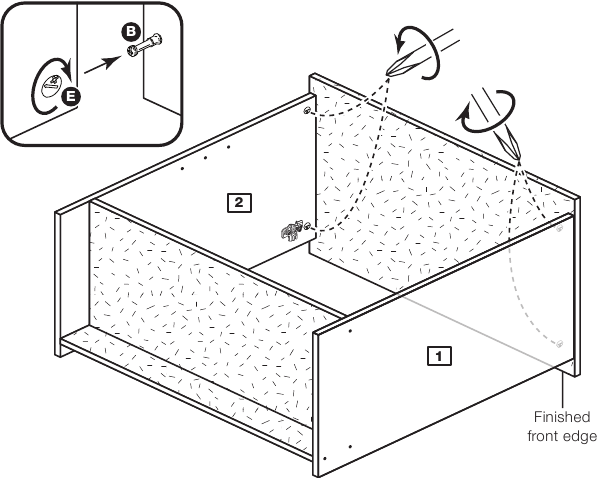 B

E

2

1

Finished front edge