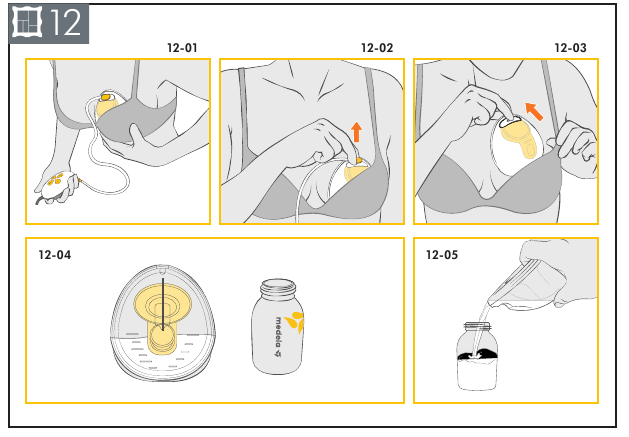 12

12-01

12-02

12-03

12-04

medela

12-05