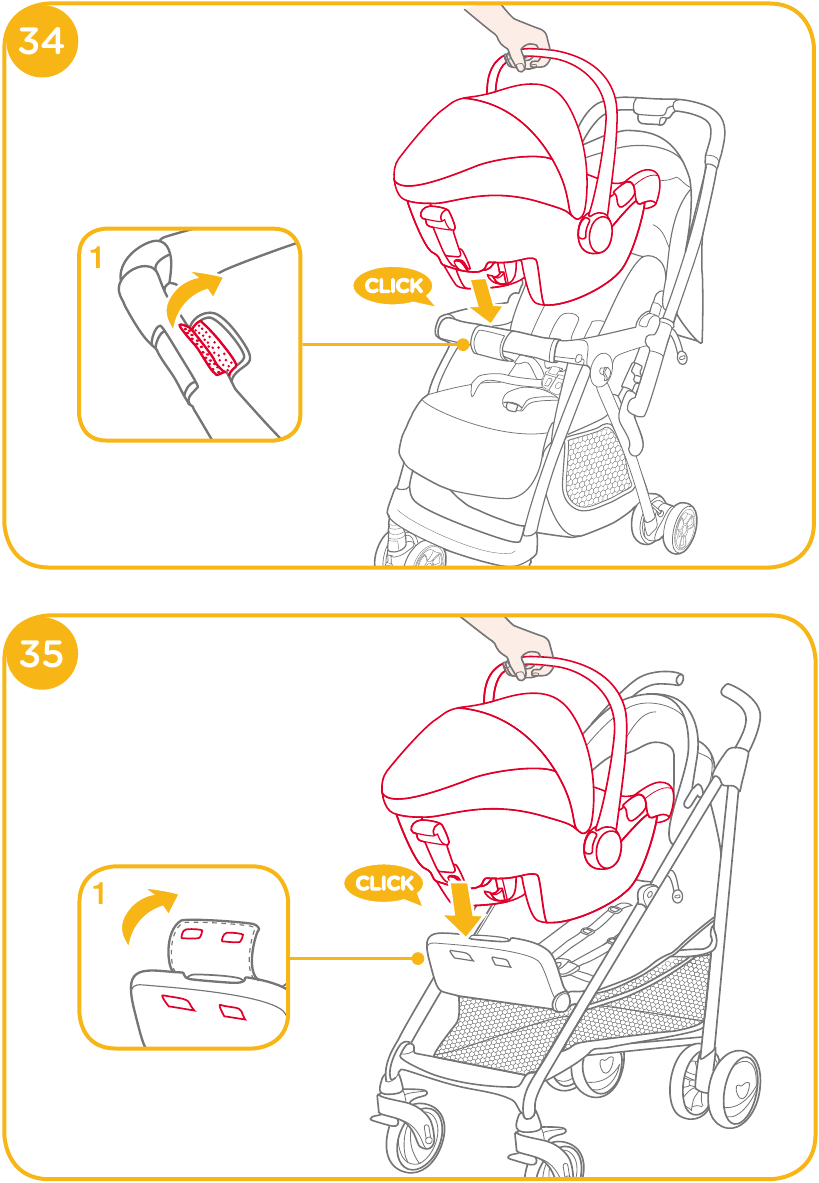 34

1

CLICK

35

1

CLICK