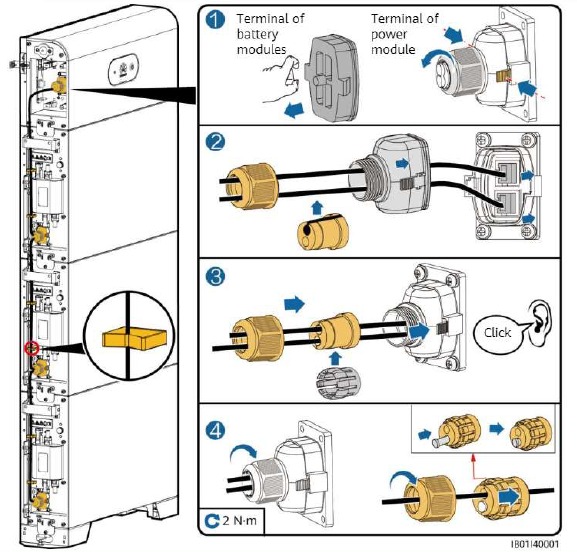 1
Terminal of battery modules

Terminal of power module

2

3

Click

4

2 N·m

IB01I40001