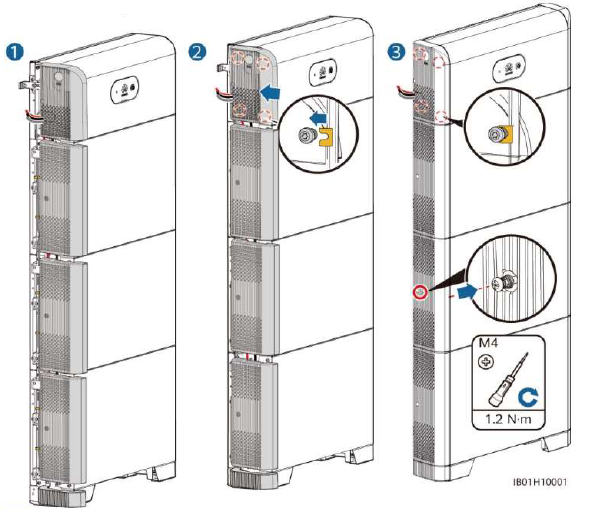 1
2
3
M4
1.2 N·m
IB01H10001