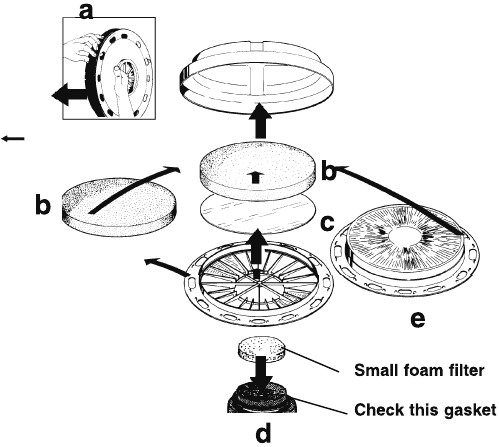 a

b

b

c

e

Small foam filter

Check this gasket

d