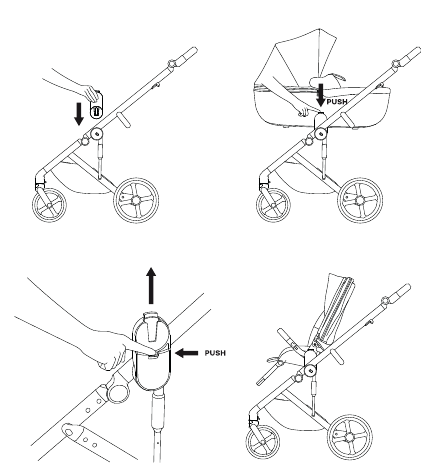 PUSH

PUSH