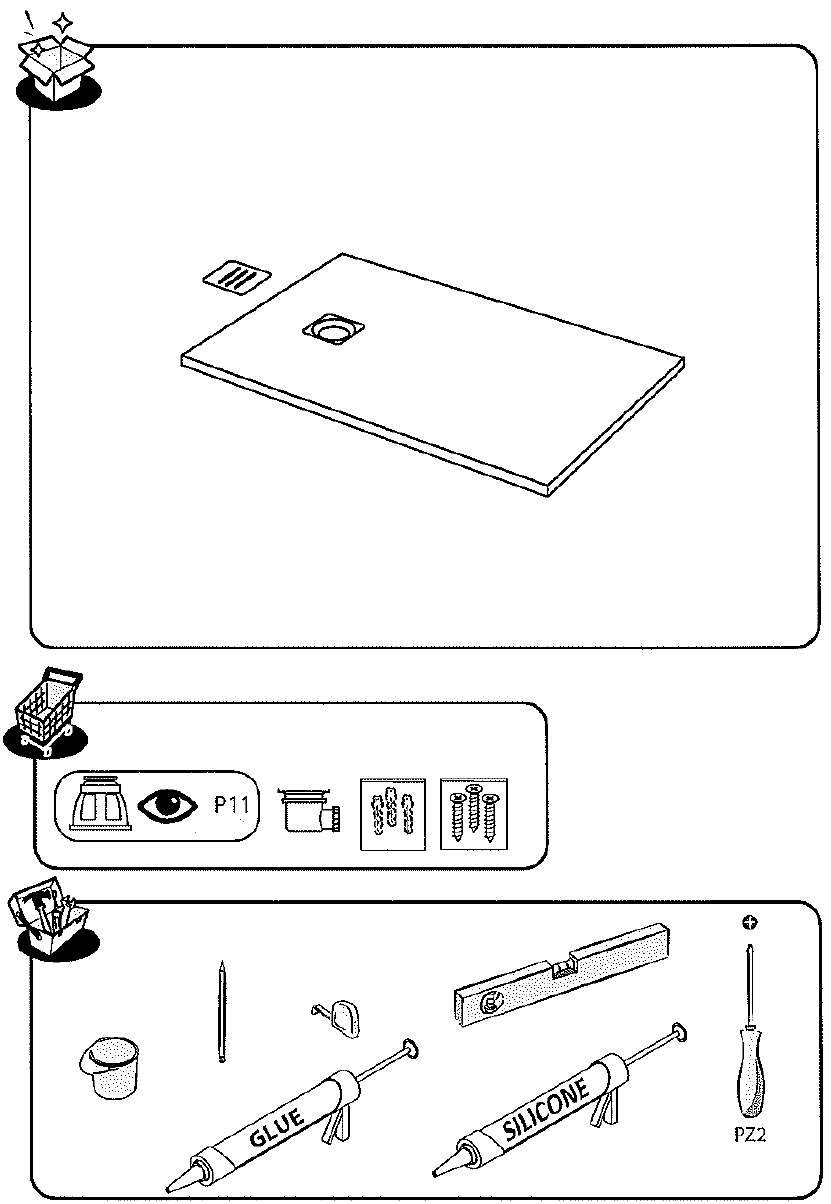 P11

GLUE

SILICONE

PZ2