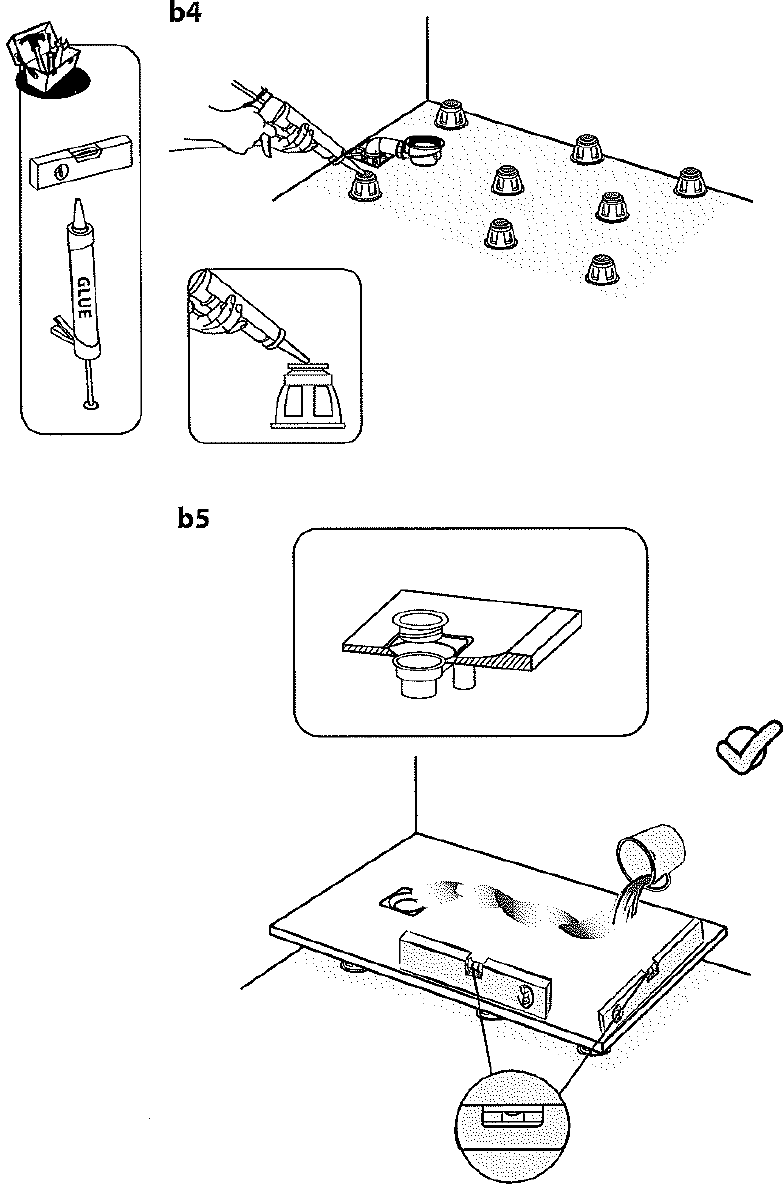 b4

GLUE

b5