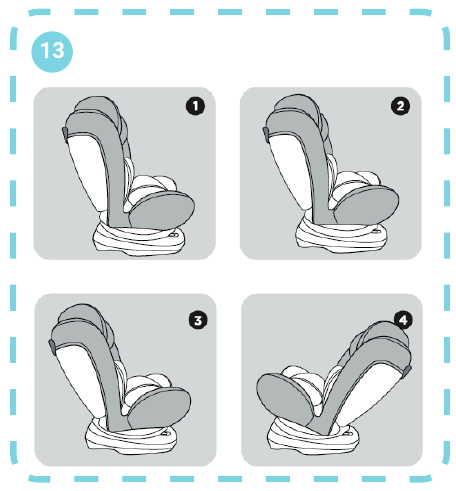 13

1

2

3

4