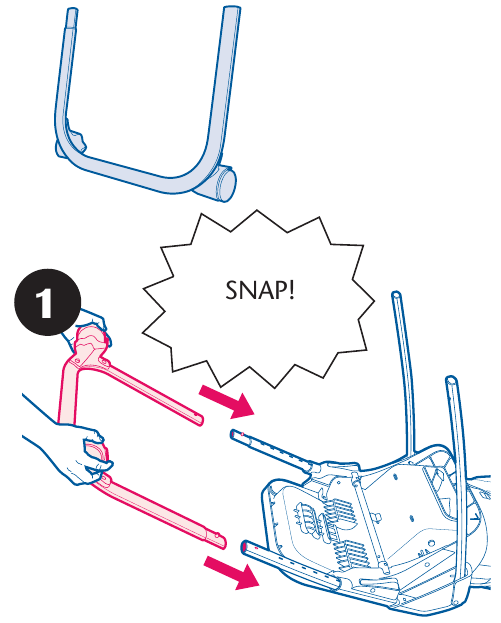 1

SNAP!