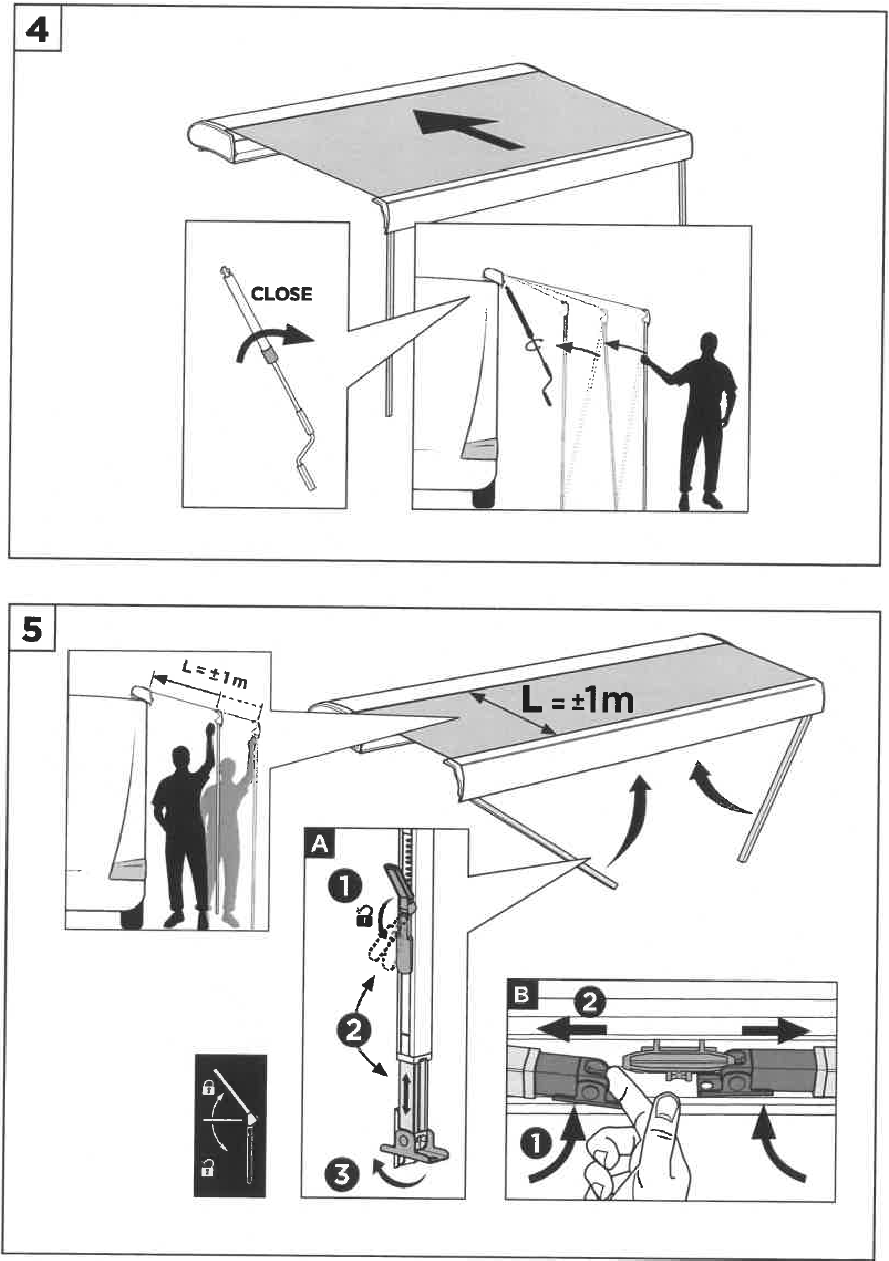 4

CLOSE

5

L = ±1m

L = ±1m

A

1

2

3

B

2

1