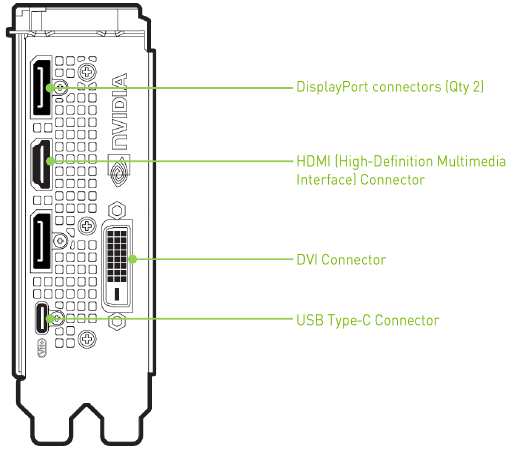 NVIDIA

DisplayPort connectors (Qty 2)

HDMI (High-Definition Multimedia Interface) Connector

DVI Connector

USB Type-C Connector