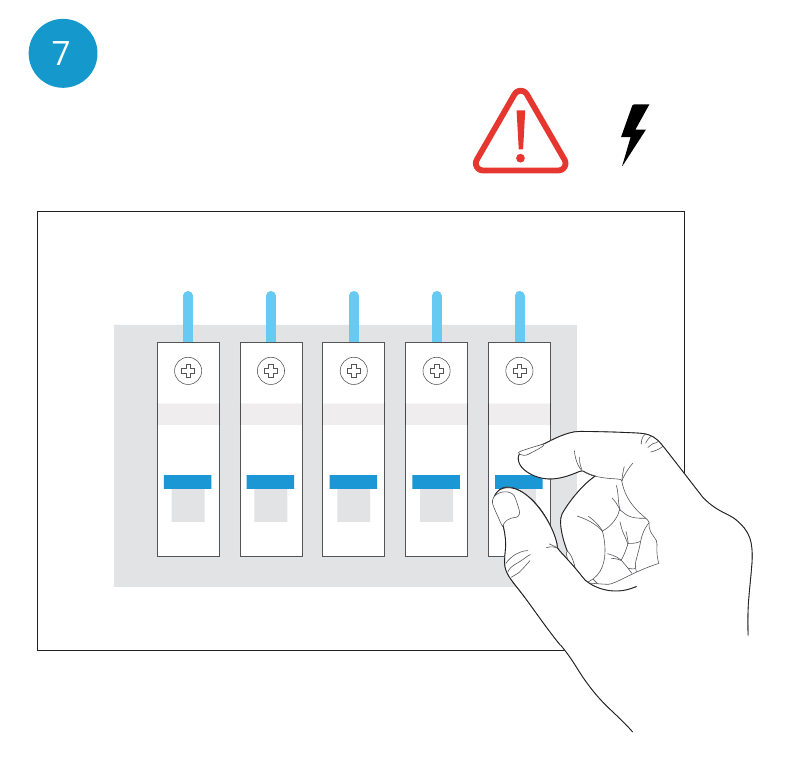 7