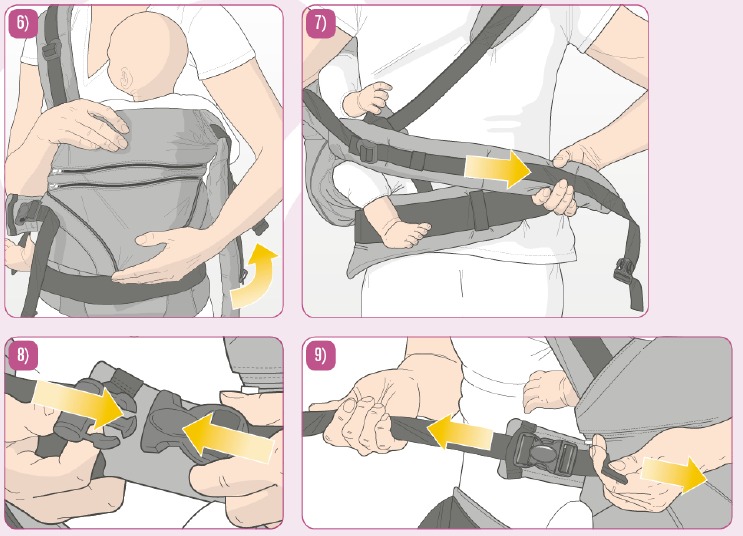 6)

7)

8)

9)