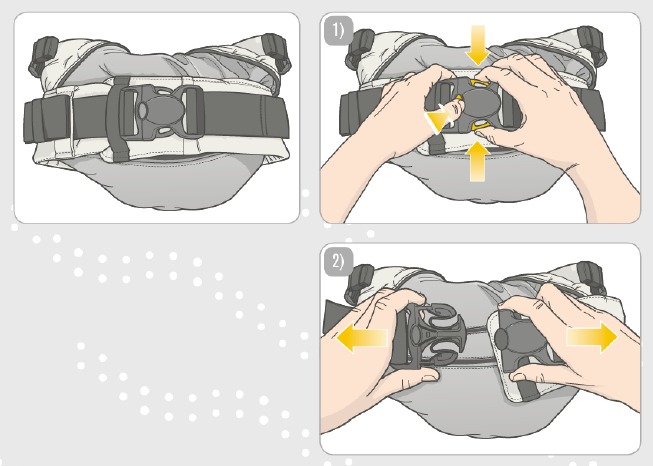 1)

2)