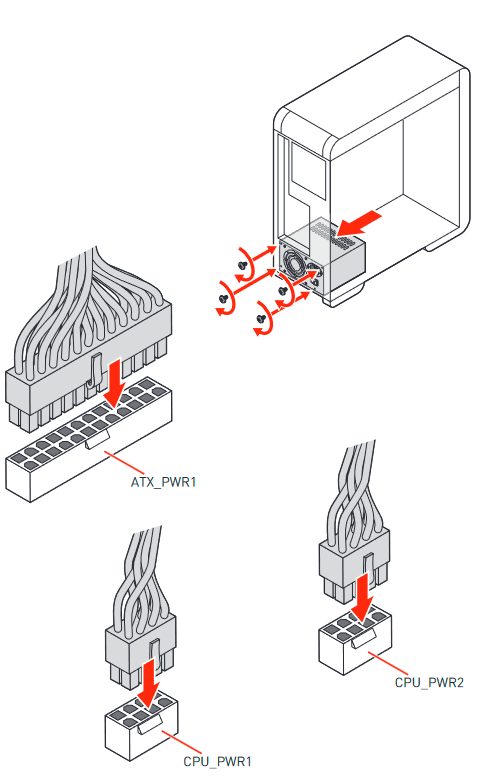 ATX_PWR1

CPU_PWR2

CPU_PWR1