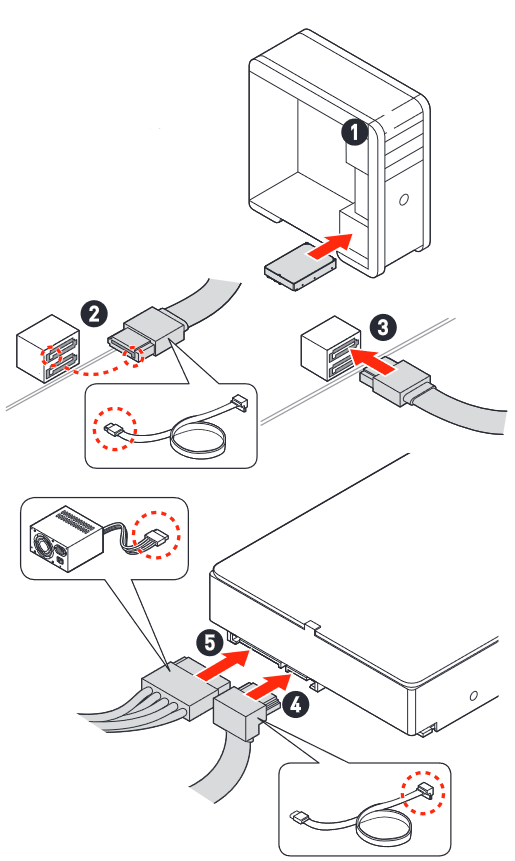 1
2
3
5
4