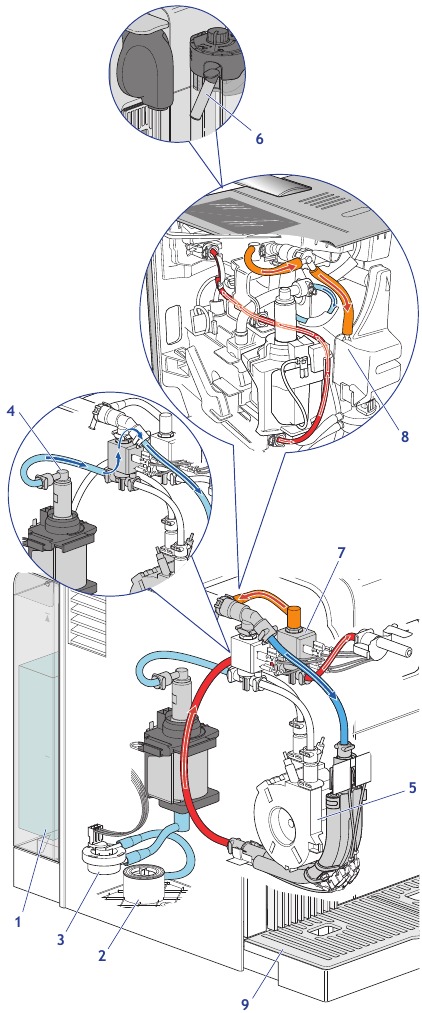 6

8

4

7

5

1

3

2

9