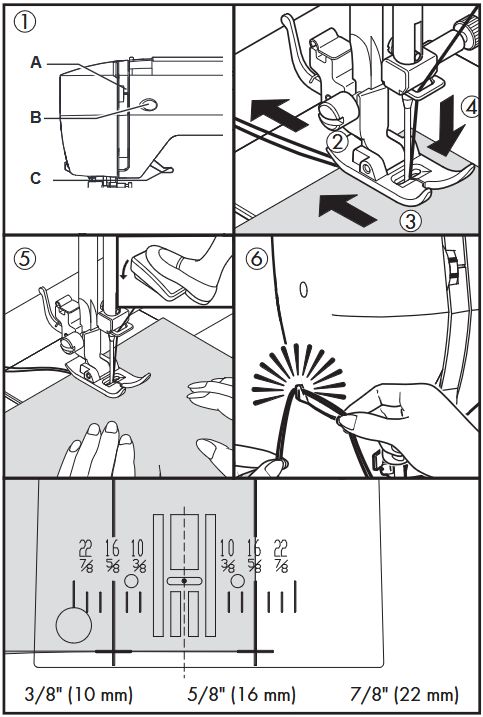 ①
A
B
C
②
③
④
⑤
⑥
0
22 16 10
7/8 5/8 3/8
10 16 22
3/8 5/8 7/8
3/8" (10 mm) 5/8" (16 mm) 7/8" (22 mm)