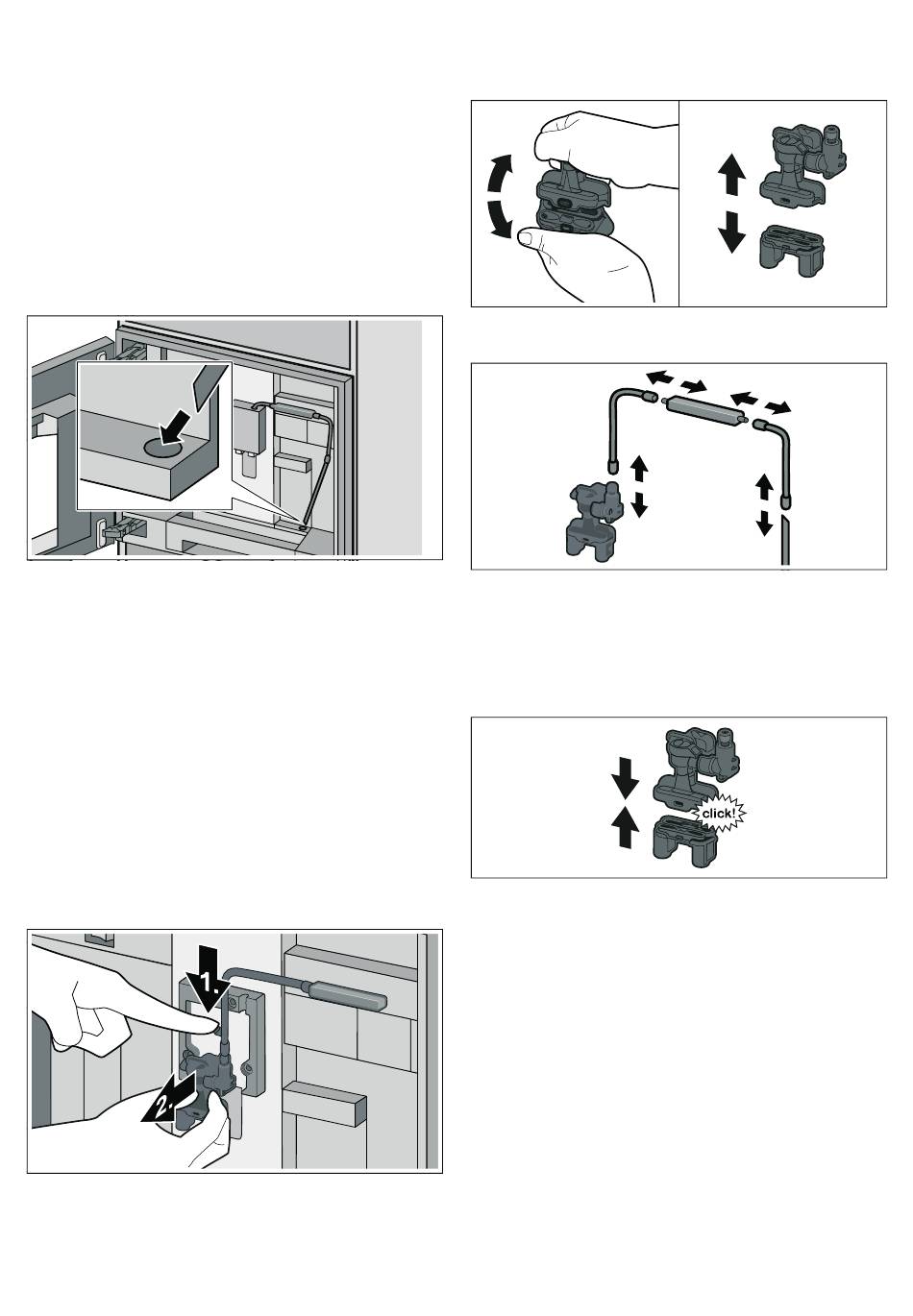 click!

1.

2.