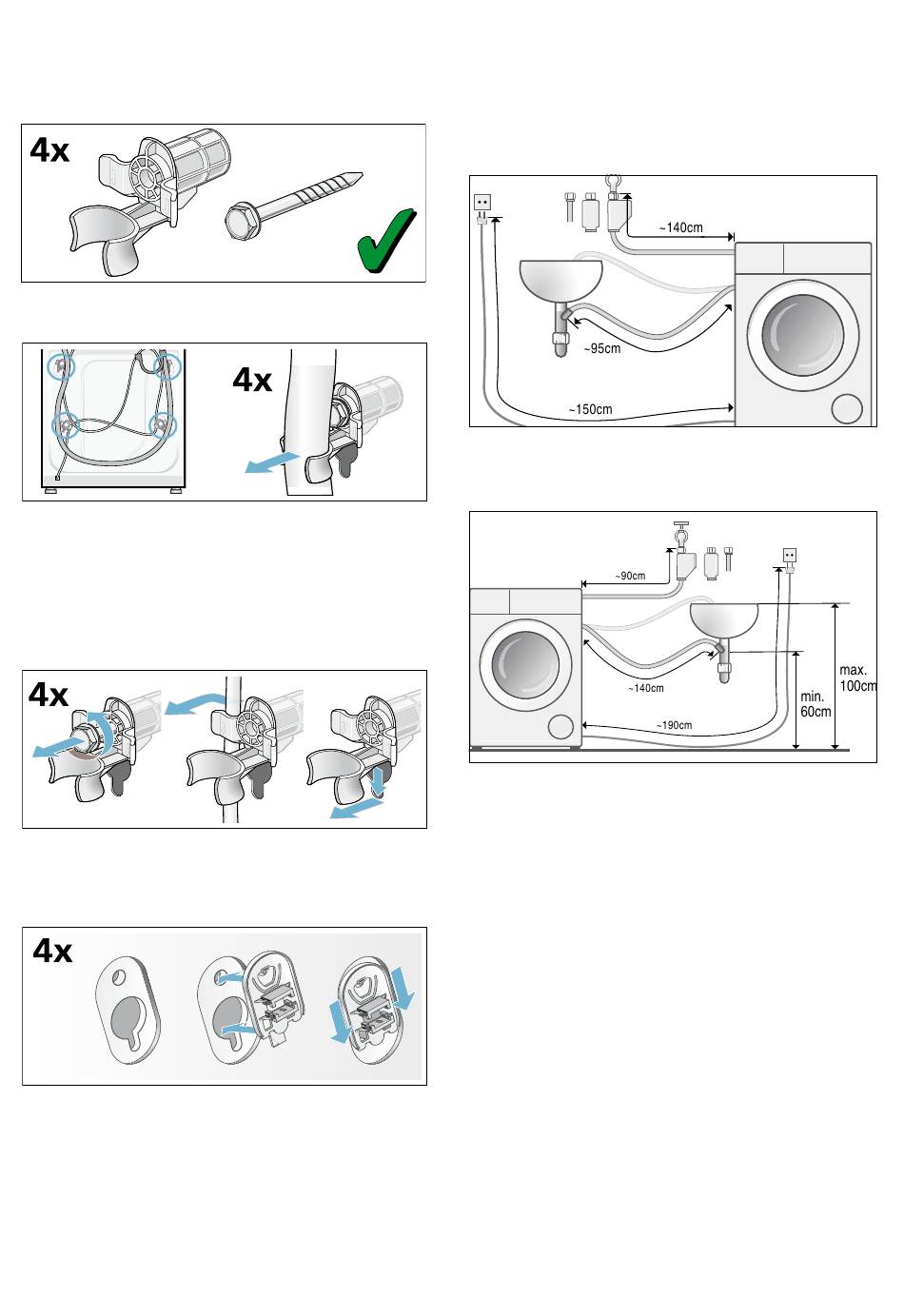 4x

4x

4x

4x

~140cm

~95cm

~150cm

~90cm

~140cm

~190cm

max. 100cm

min. 60cm