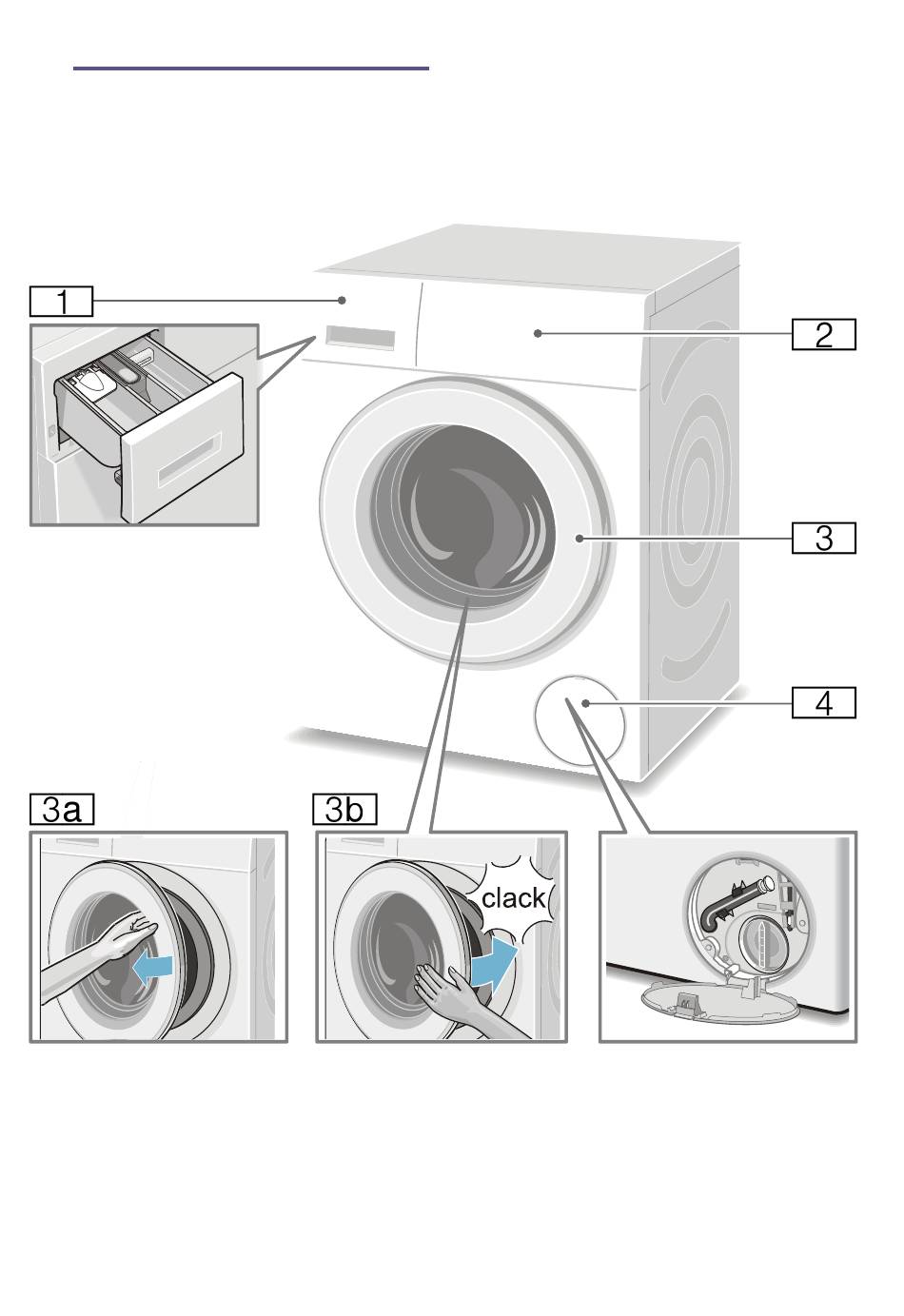 1

2

3

4

3a

3b

clack