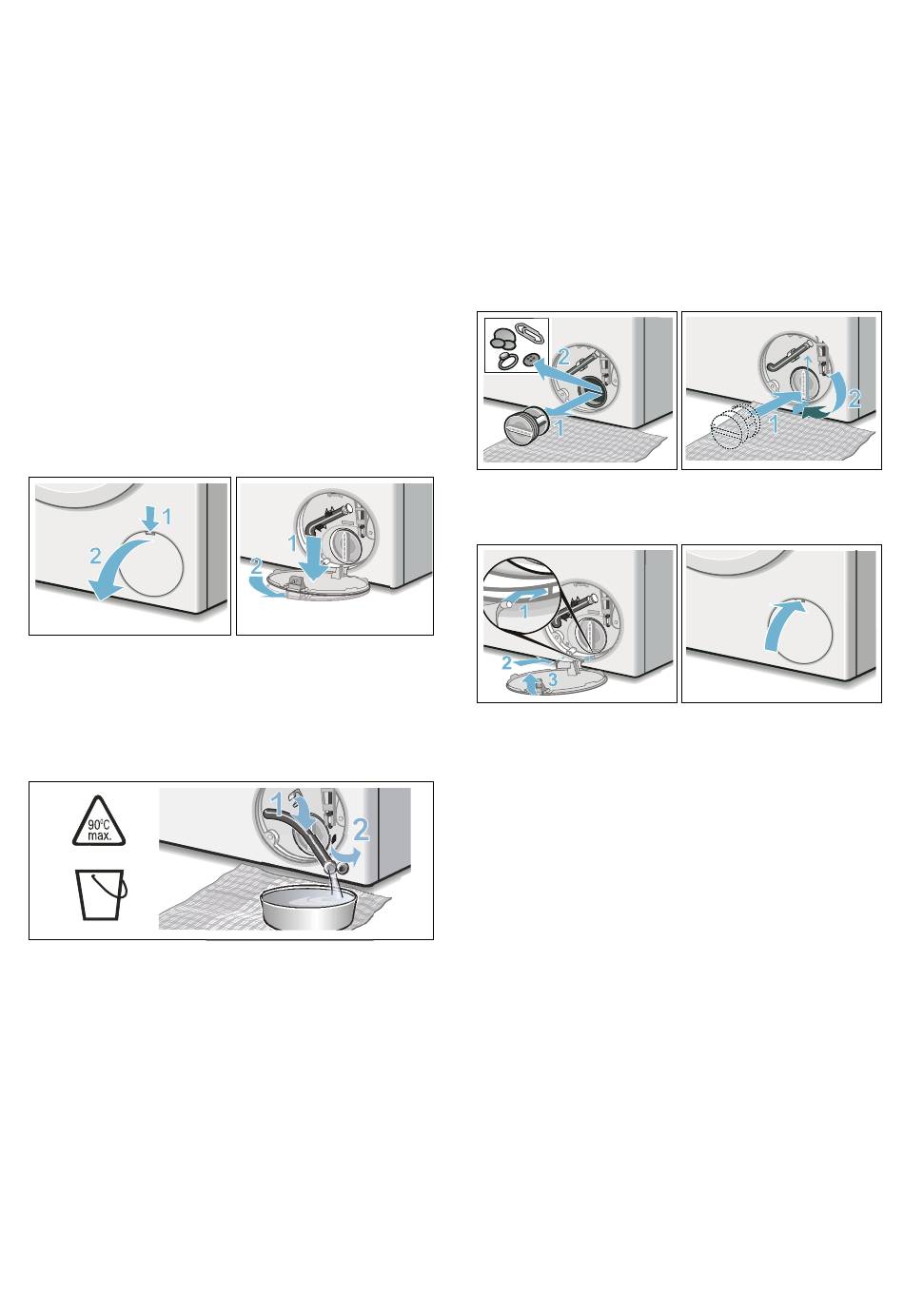 1
2

1
2

90°C
max.

1
2

2
1

1
2

1
2
3