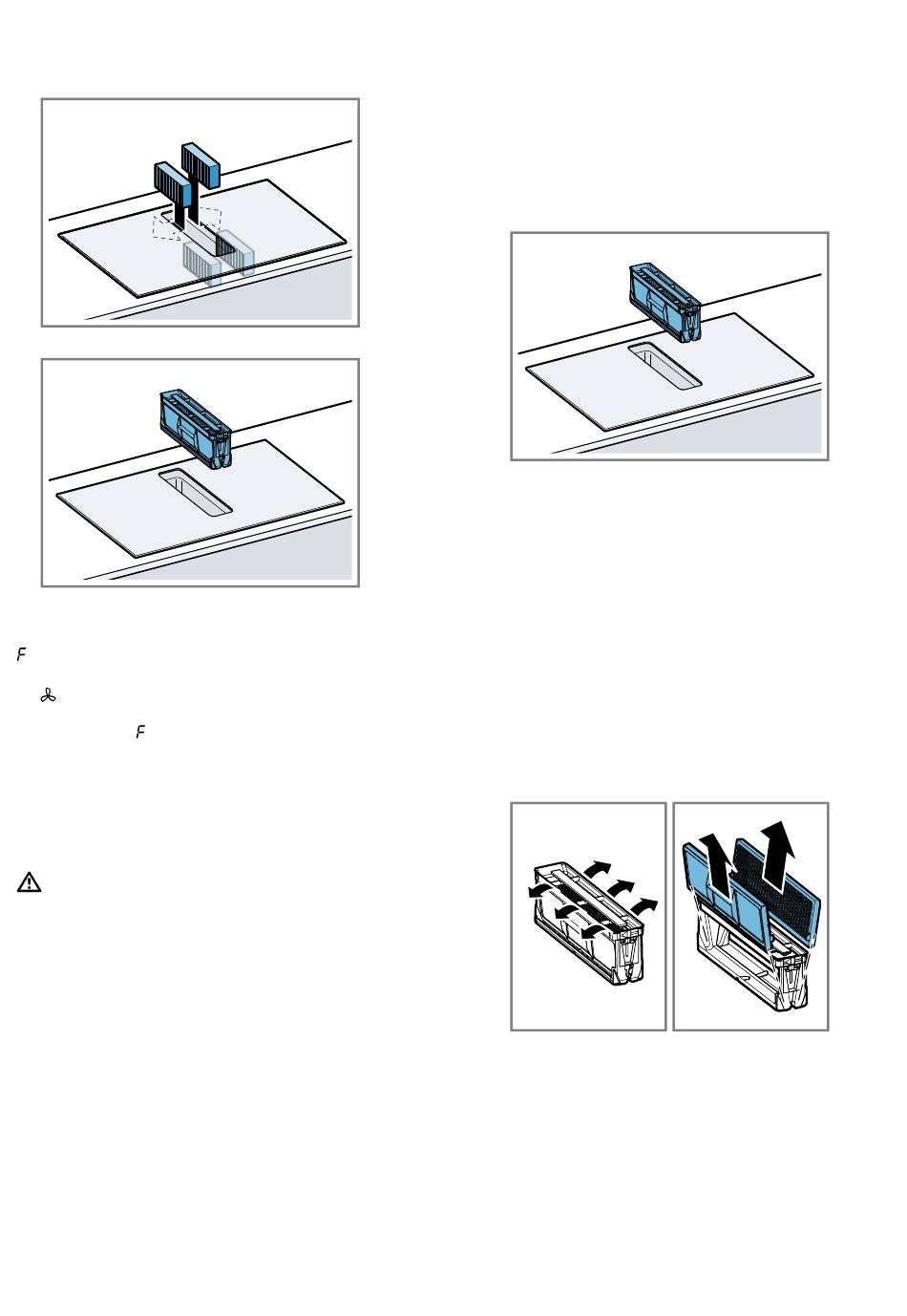 F

F