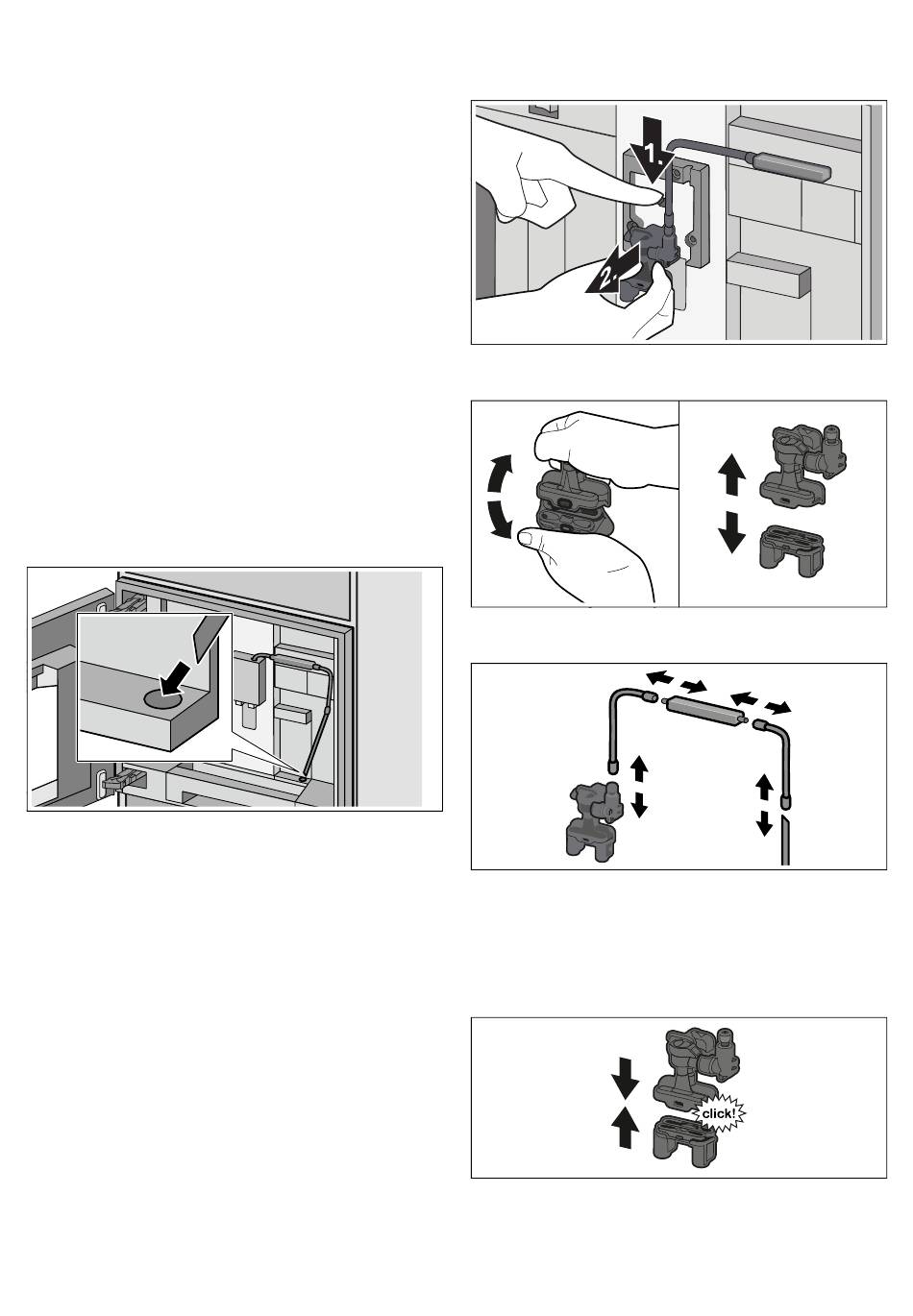 1.

2.

click!