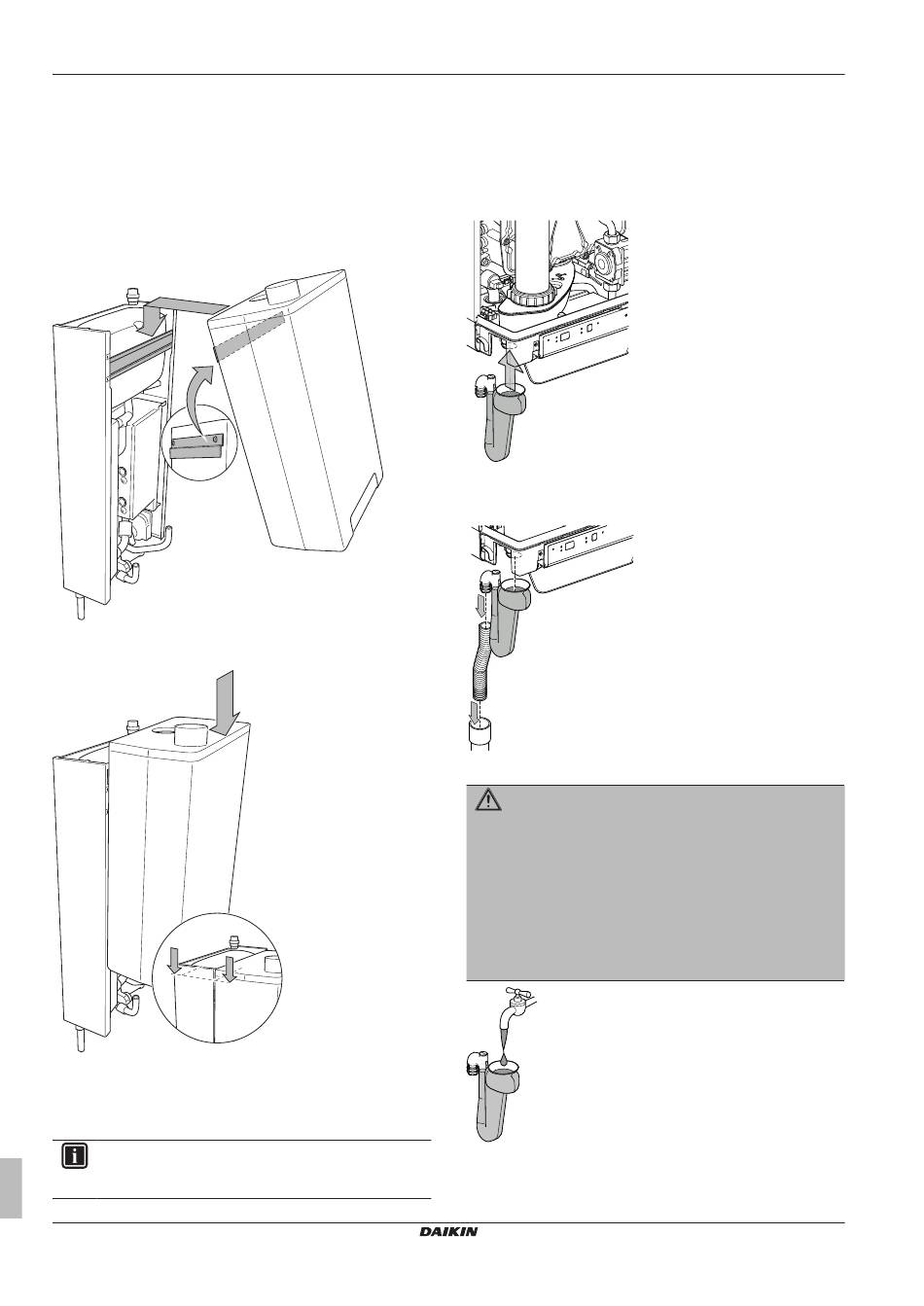 DAIKIN