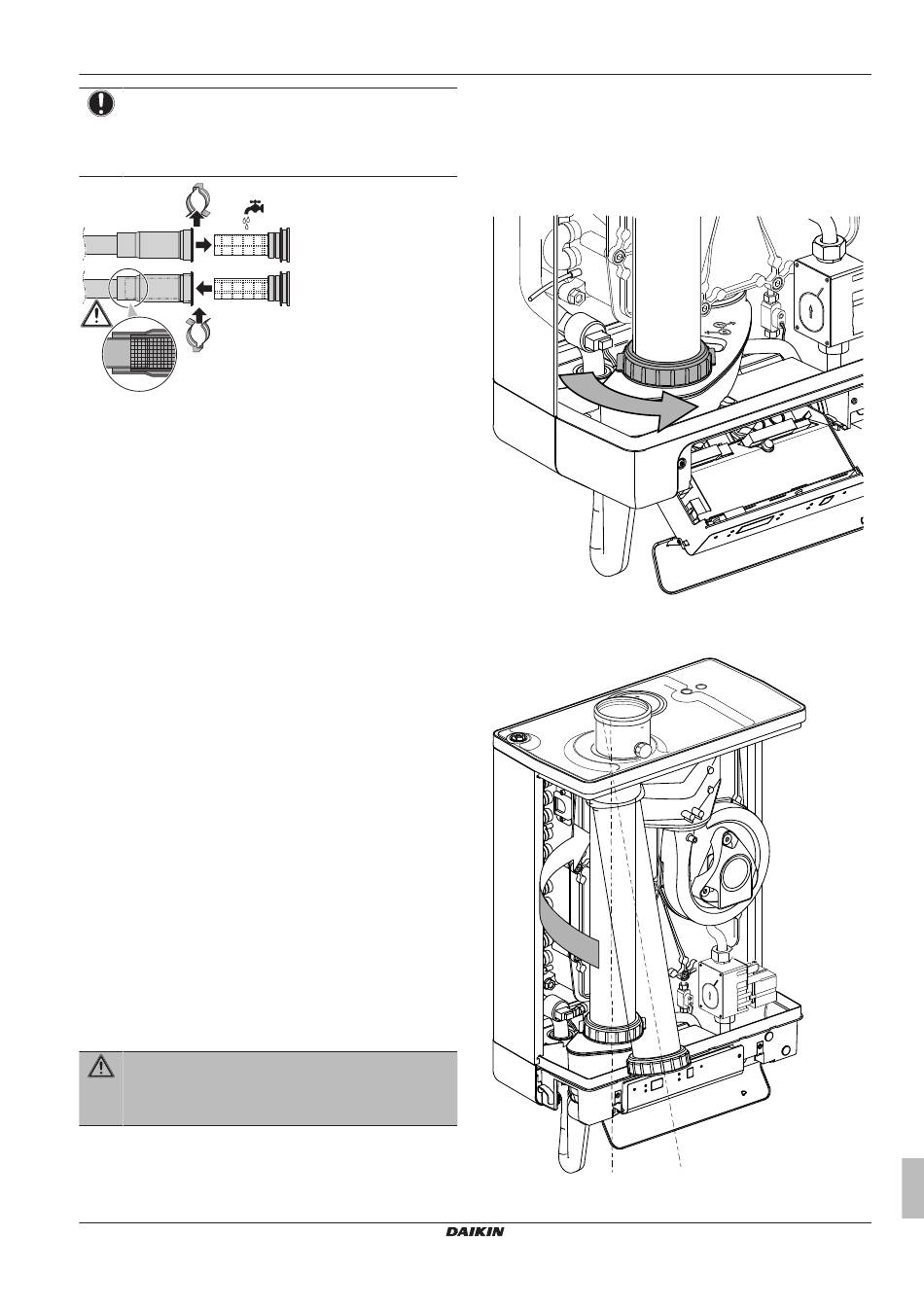 DAIKIN