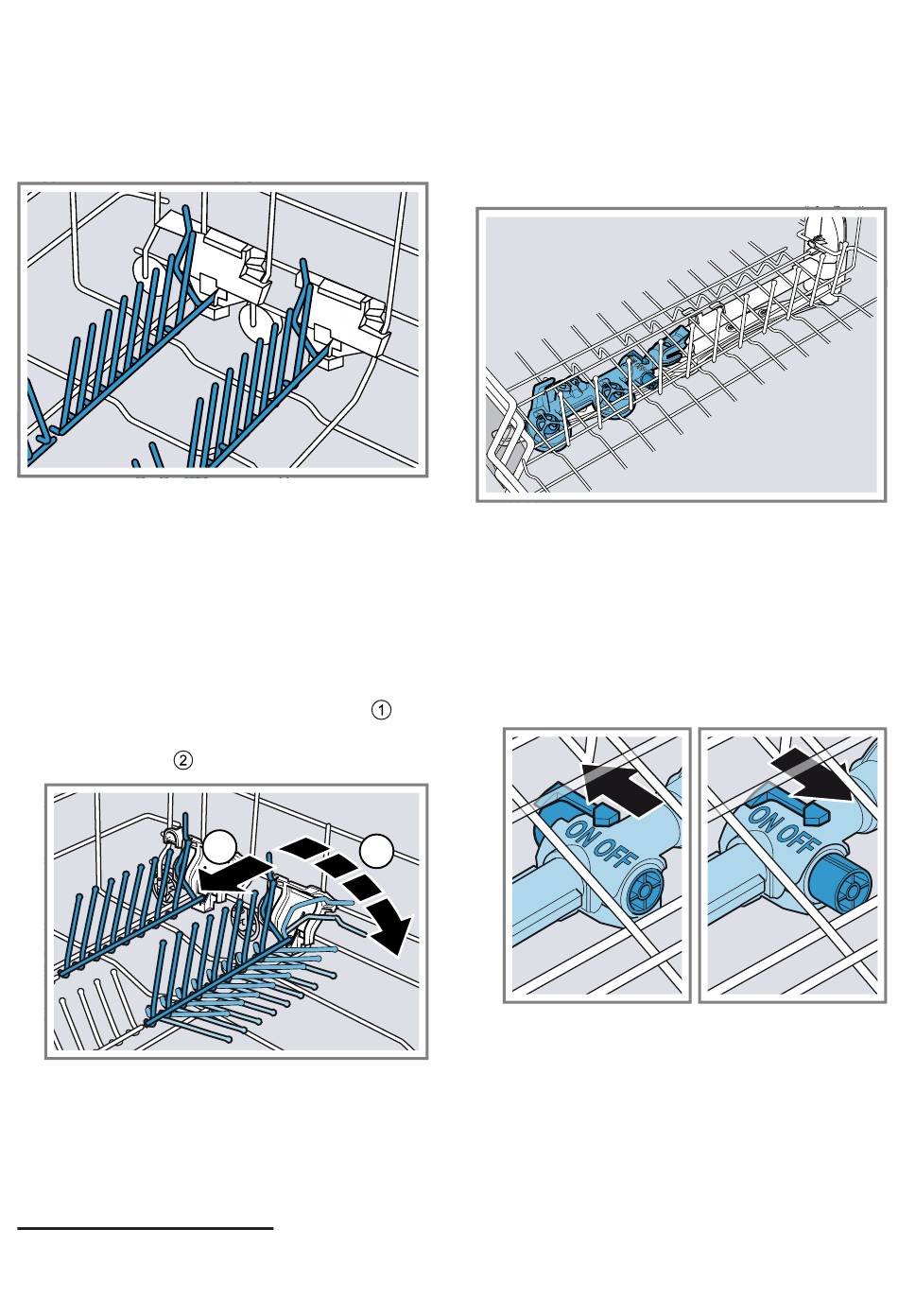 ①

②

ON OFF

ON OFF