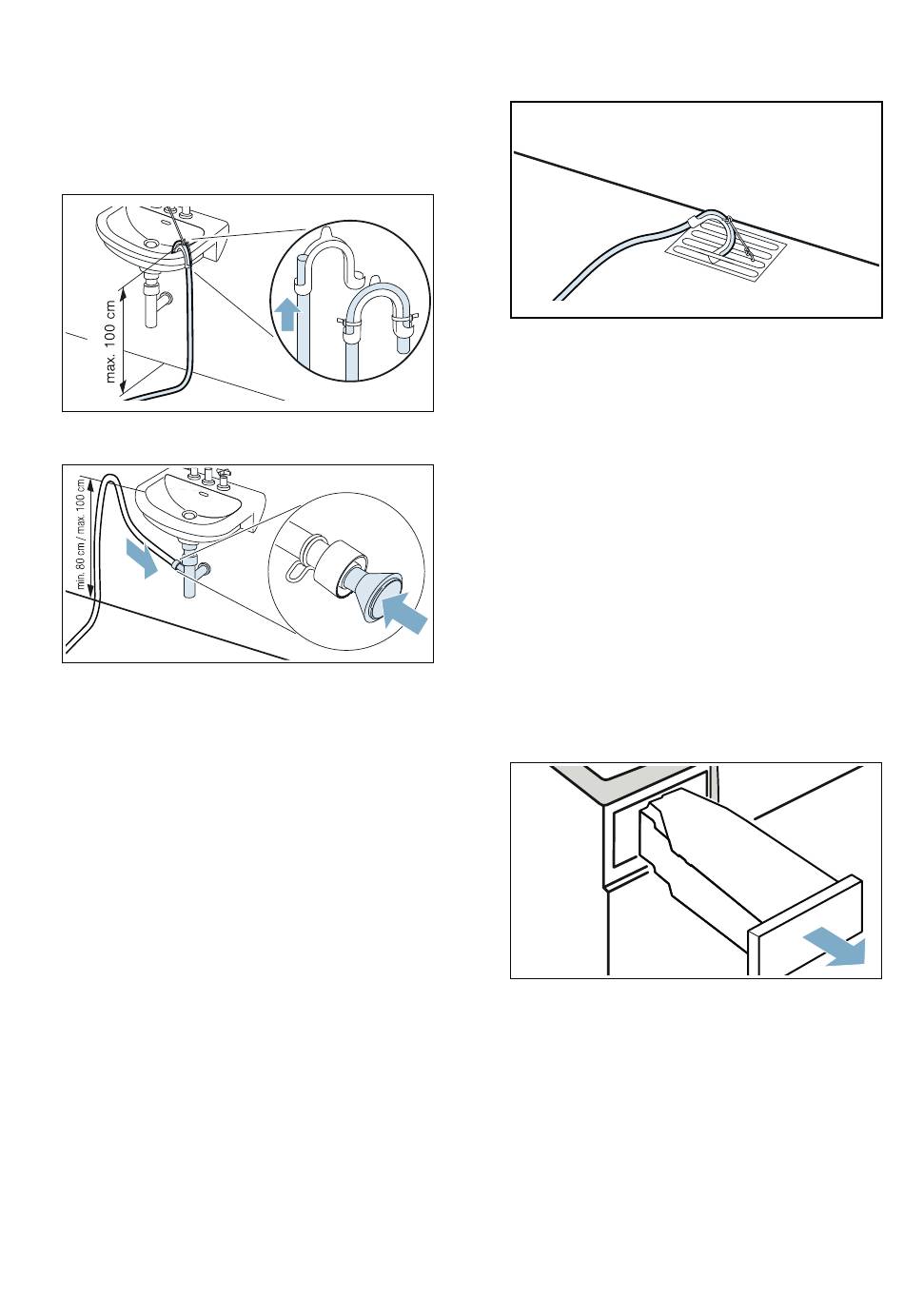 max. 100 cm

min. 80 cm / max. 100 cm