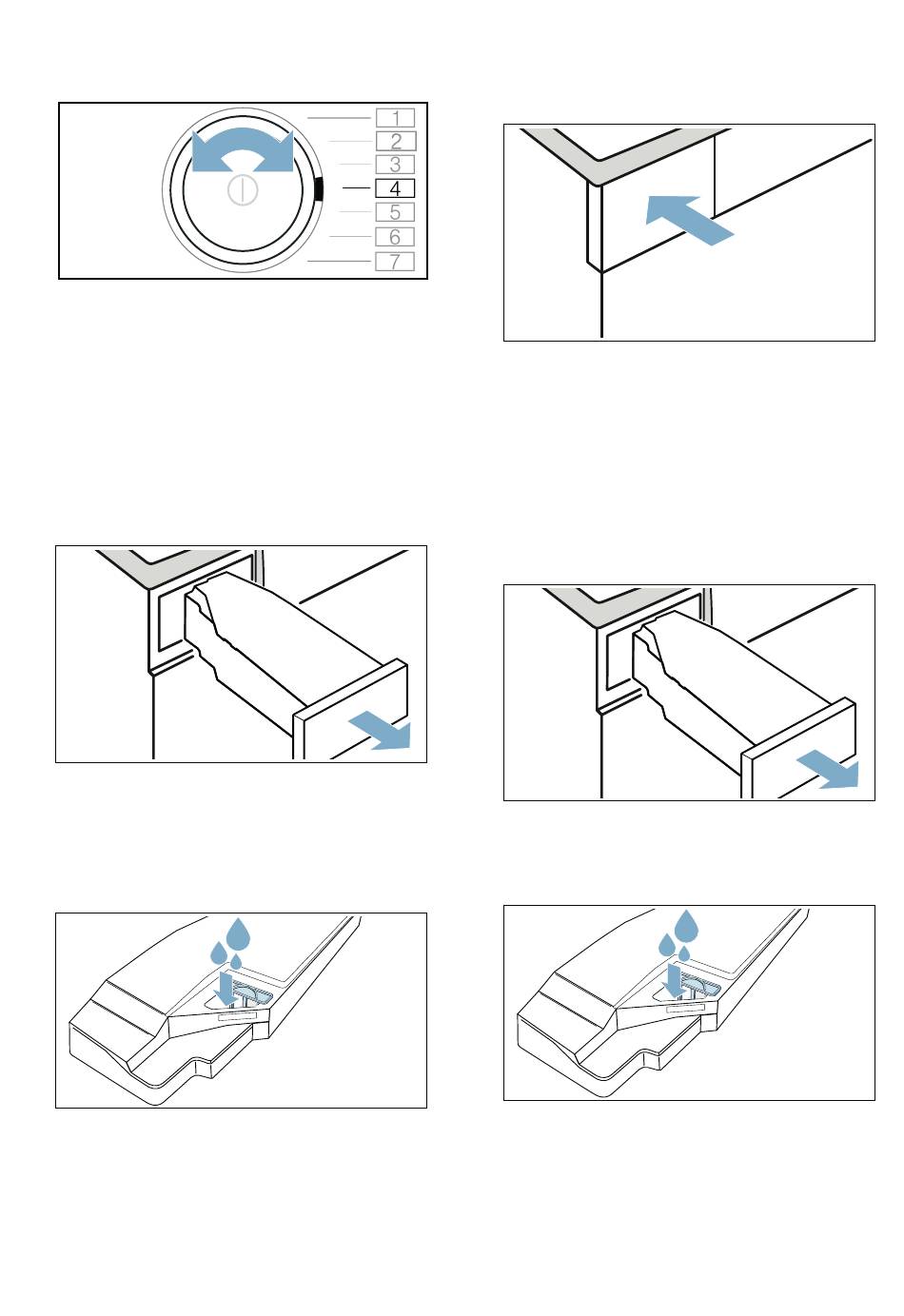 1
2
3
4
5
6
7