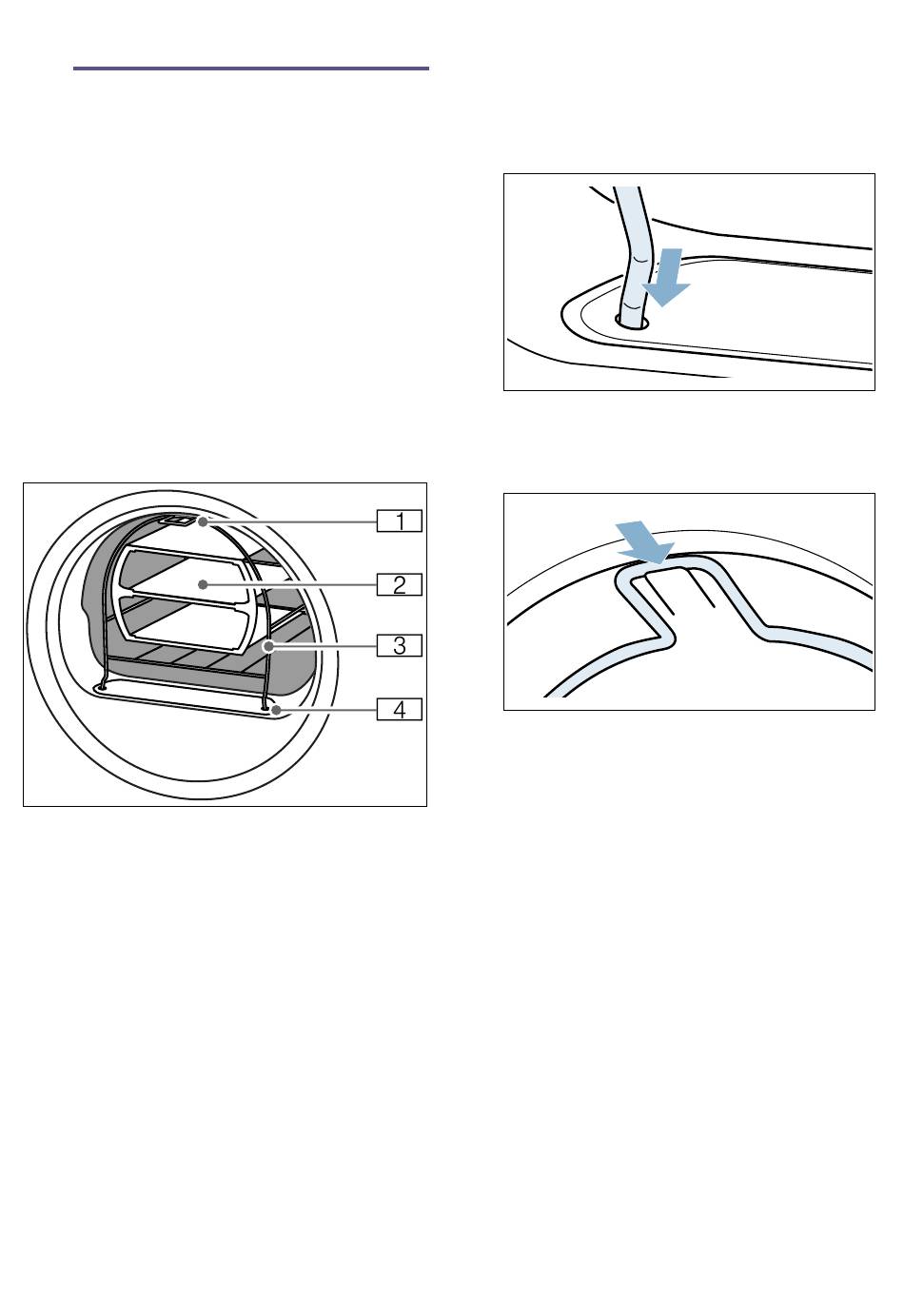 1
2
3
4