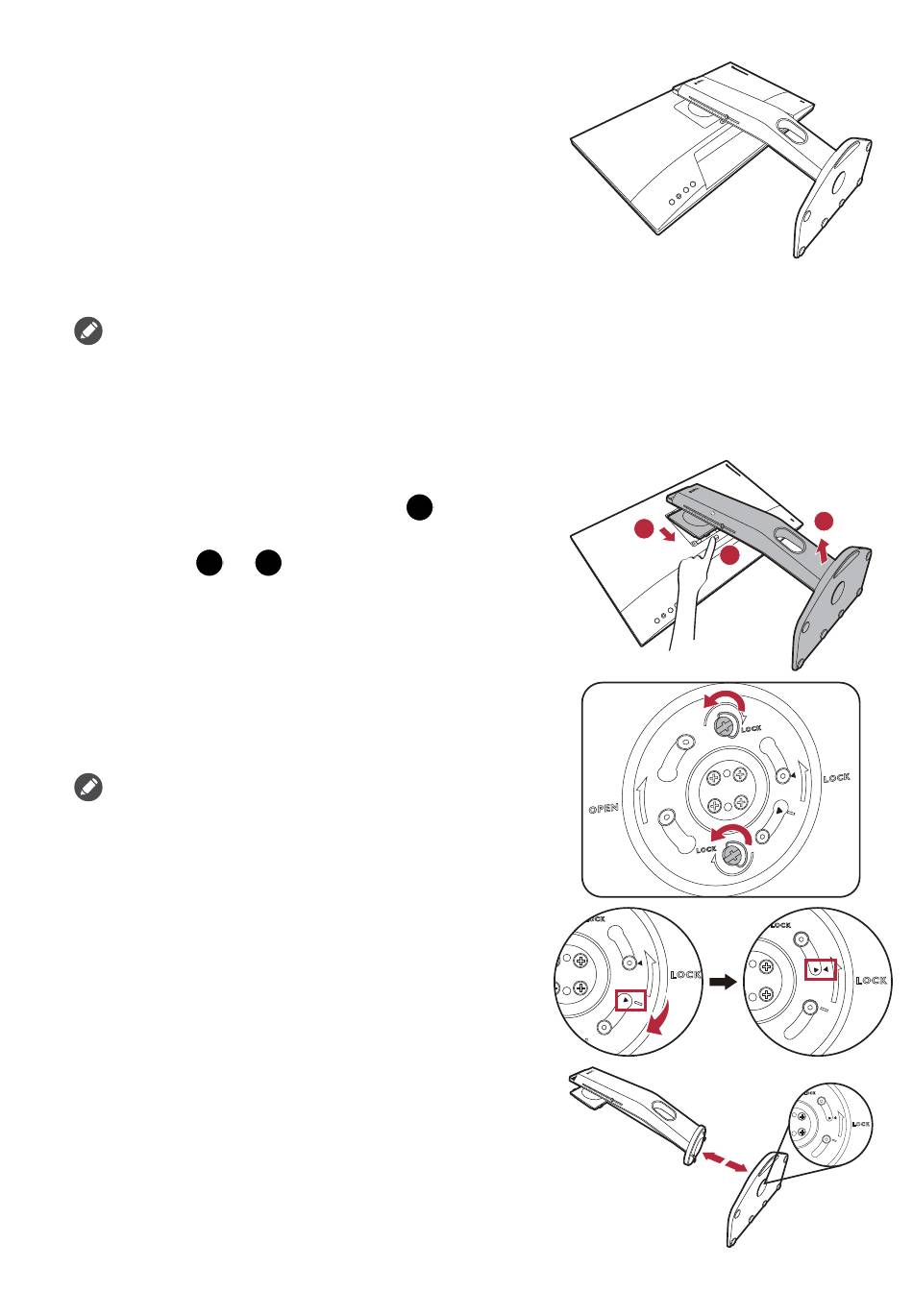 LOCK

LOCK

OPEN

LOCK

LOCK

LOCK

LOCK

LOCK

LOCK

LOCK