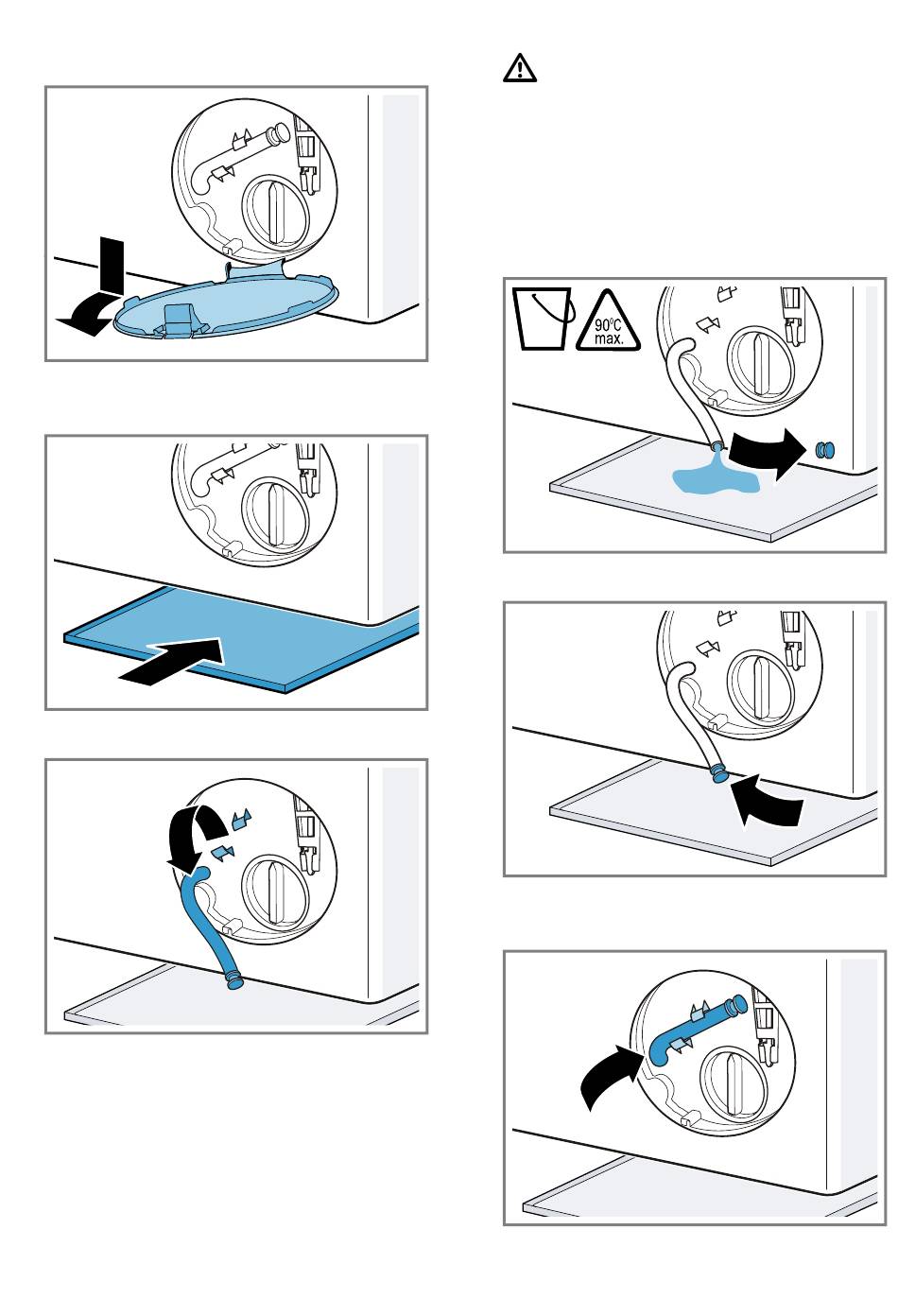 90°C max.